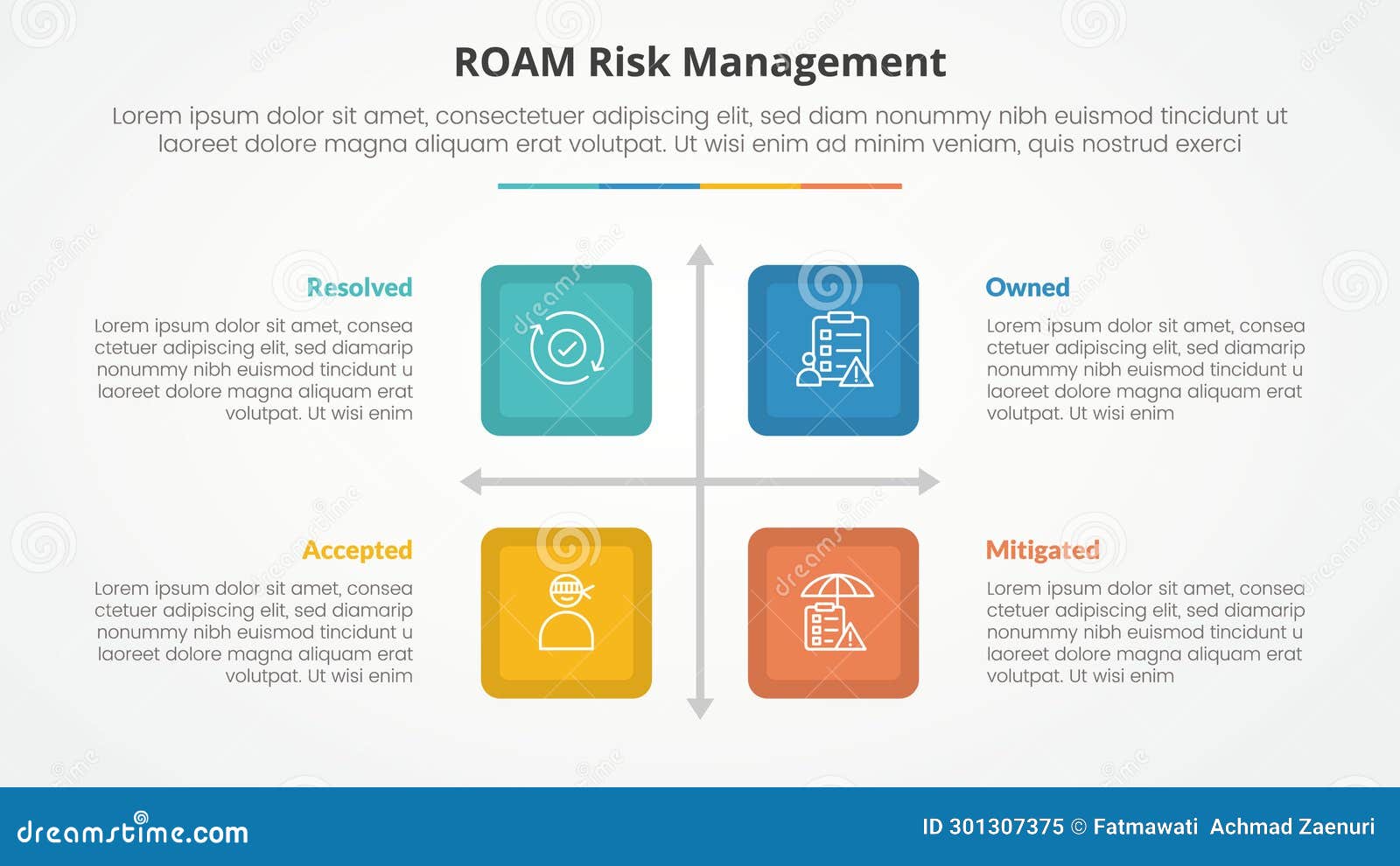 ROAM Risk Management

Lorem ipsum dolor sit amet, consectetuer adipiscing elit, sed diam nonummy nibh euismod tincidunt ut laoreet dolore magna aliquam erat volutpat. Ut wisi enim ad minim veniam, quis nostrud exerci

Resolved

Lorem ipsum dolor sit amet, consea ctetuer adipiscing elit, sed diamarip nonummy nibh euismod tincidunt u laoreet dolore magna aliquam erat volutpat. Ut wisi enim

Owned

Lorem ipsum dolor sit amet, consea ctetuer adipiscing elit, sed diamarip nonummy nibh euismod tincidunt u laoreet dolore magna aliquam erat volutpat. Ut wisi enim

Accepted

Lorem ipsum dolor sit amet, consea ctetuer adipiscing elit, sed diamarip nonummy nibh euismod tincidunt u laoreet dolore magna aliquam erat volutpat. Ut wisi enim

Mitigated

Lorem ipsum dolor sit amet, consea ctetuer adipiscing elit, sed diamarip nonummy nibh euismod tincidunt u laoreet dolore magna aliquam erat volutpat. Ut wisi enim

dreamstime.com

ID 301307375 © Fatmawati Achmad Zaenuri