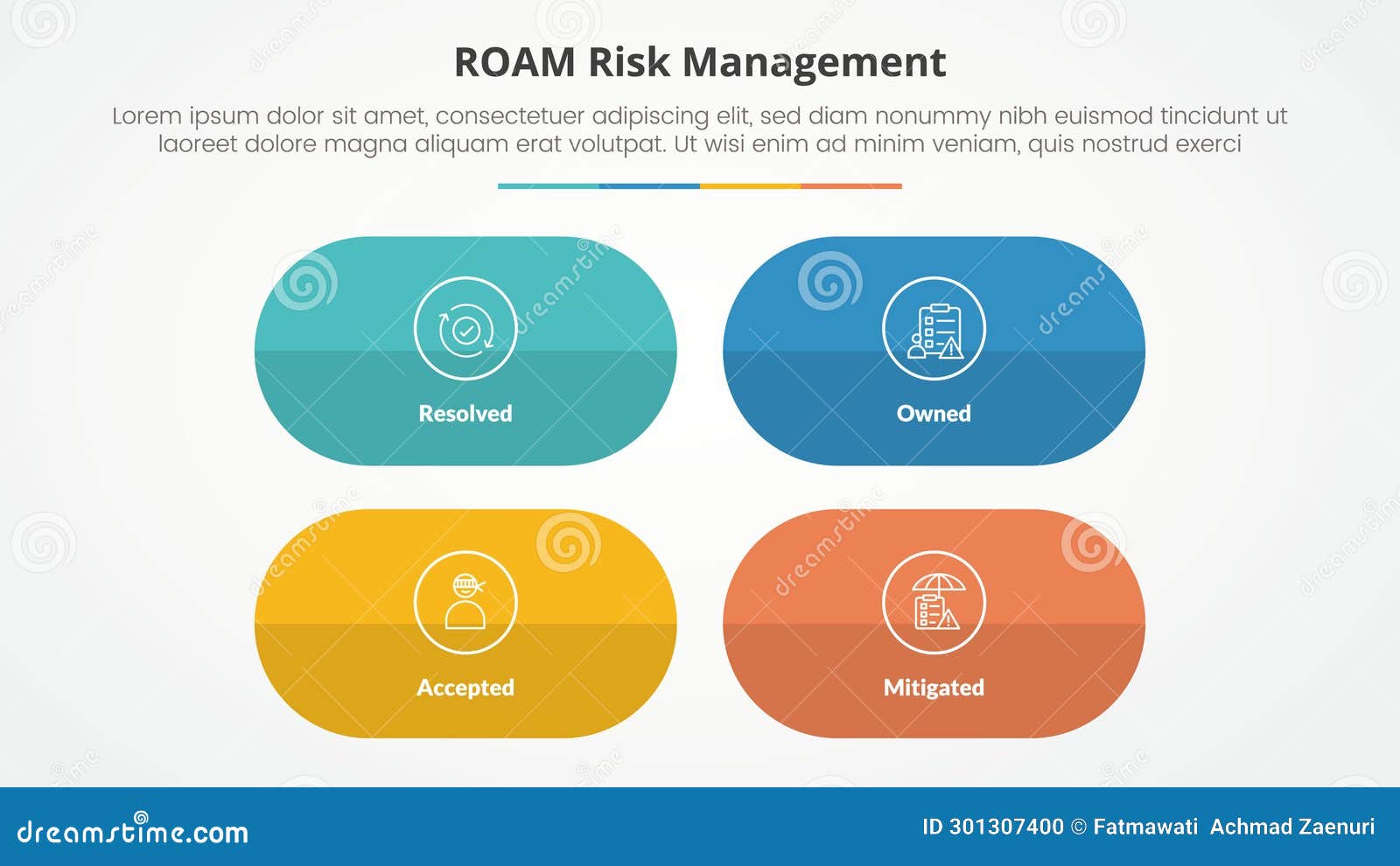 ROAM Risk Management

Lorem ipsum dolor sit amet, consectetuer adipiscing elit, sed diam nonummy nibh euismod tincidunt ut laoreet dolore magna aliquam erat volutpat. Ut wisi enim ad minim veniam, quis nostrud exerci

Resolved

Owned

Accepted

Mitigated

dreamstime.com

ID 301307400 © Fatmawati Achmad Zaenuri