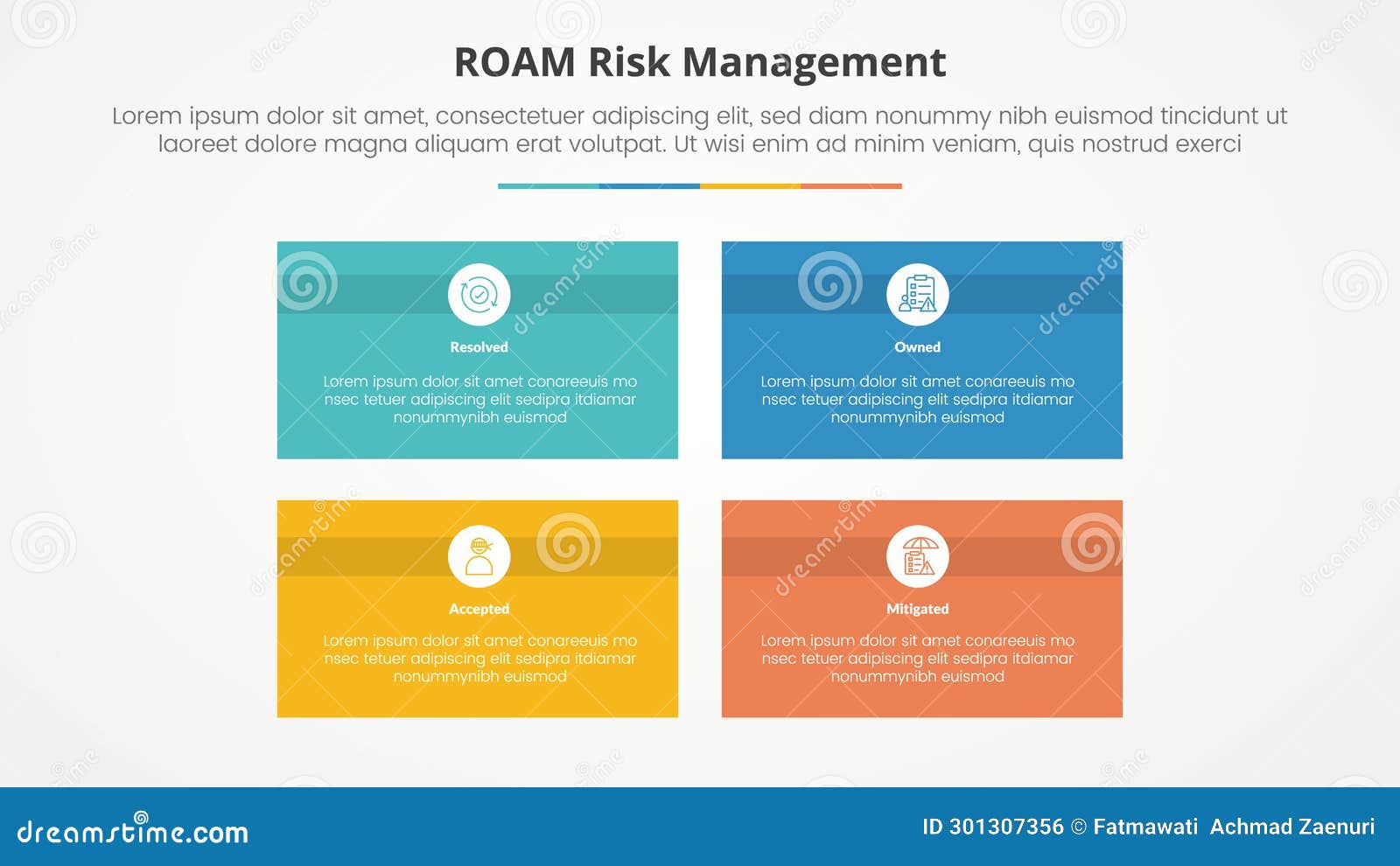 ROAM Risk Management

Lorem ipsum dolor sit amet, consectetuer adipiscing elit, sed diam nonummy nibh euismod tincidunt ut laoreet dolore magna aliquam erat volutpat. Ut wisi enim ad minim veniam, quis nostrud exerci

Resolved

Lorem ipsum dolor sit amet conareeuis mo nsec tetuer adipiscing elit sedipra itdiamar nonummynibh euismod

Owned

Lorem ipsum dolor sit amet conareeuis mo nsec tetuer adipiscing elit sedipra itdiamar nonummynibh euismod

Accepted

Lorem ipsum dolor sit amet conareeuis mo nsec tetuer adipiscing elit sedipra itdiamar nonummynibh euismod

Mitigated

Lorem ipsum dolor sit amet conareeuis mo nsec tetuer adipiscing elit sedipra itdiamar nonummynibh euismod

dreamstime.com

ID 301307356 © Fatmawati Achmad Zaenuri