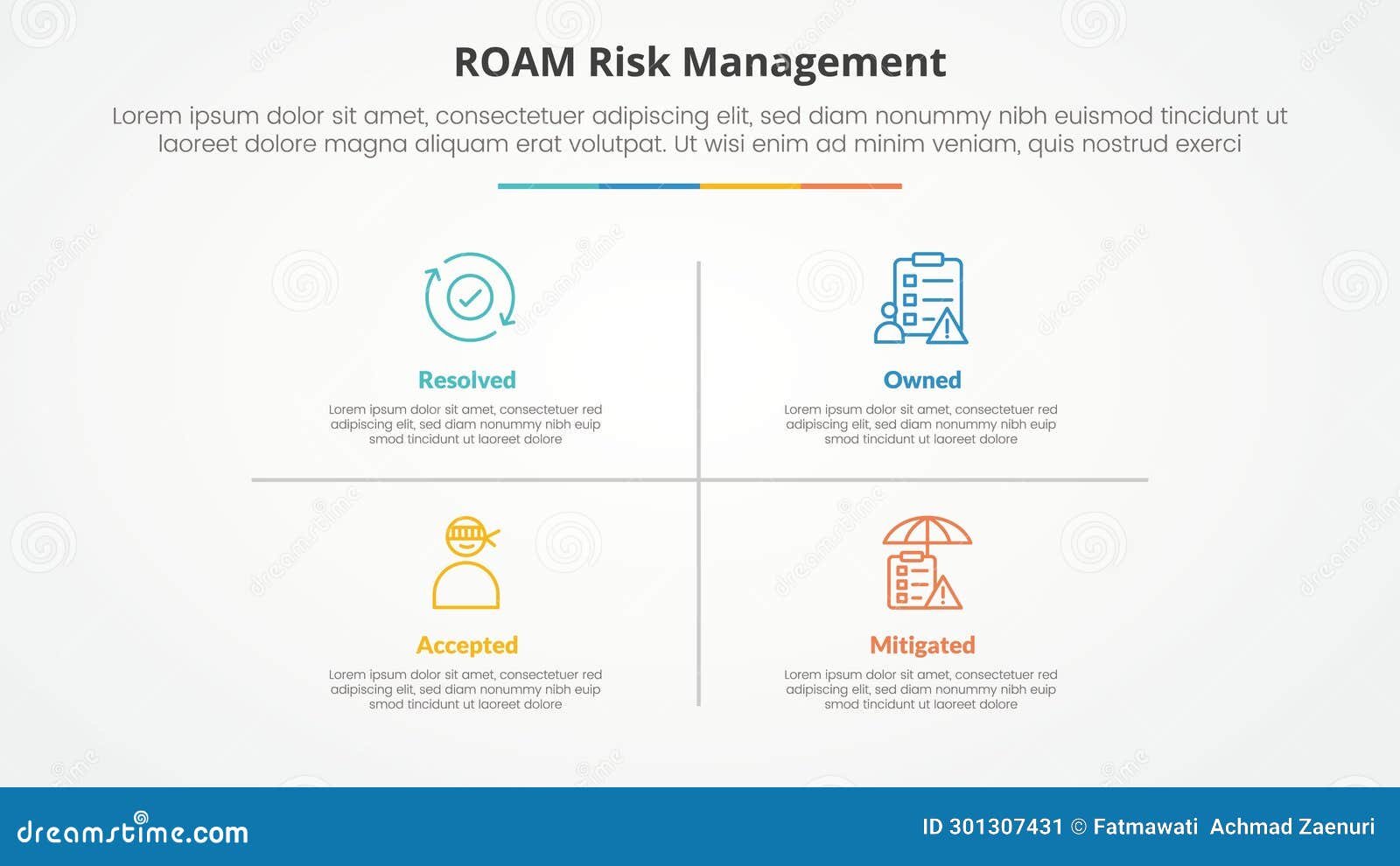 ROAM Risk Management

Lorem ipsum dolor sit amet, consectetuer adipiscing elit, sed diam nonummy nibh euismod tincidunt ut laoreet dolore magna aliquam erat volutpat. Ut wisi enim ad minim veniam, quis nostrud exerci

Resolved

Lorem ipsum dolor sit amet, consectetuer red adipiscing elit, sed diam nonummy nibh euip smod tincidunt ut laoreet dolore

Owned

Lorem ipsum dolor sit amet, consectetuer red adipiscing elit, sed diam nonummy nibh euip smod tincidunt ut laoreet dolore

Accepted

Lorem ipsum dolor sit amet, consectetuer red adipiscing elit, sed diam nonummy nibh euip smod tincidunt ut laoreet dolore

Mitigated

Lorem ipsum dolor sit amet, consectetuer red adipiscing elit, sed diam nonummy nibh euip smod tincidunt ut laoreet dolore

dreamstime.com

ID 301307431 © Fatmawati Achmad Zaenuri