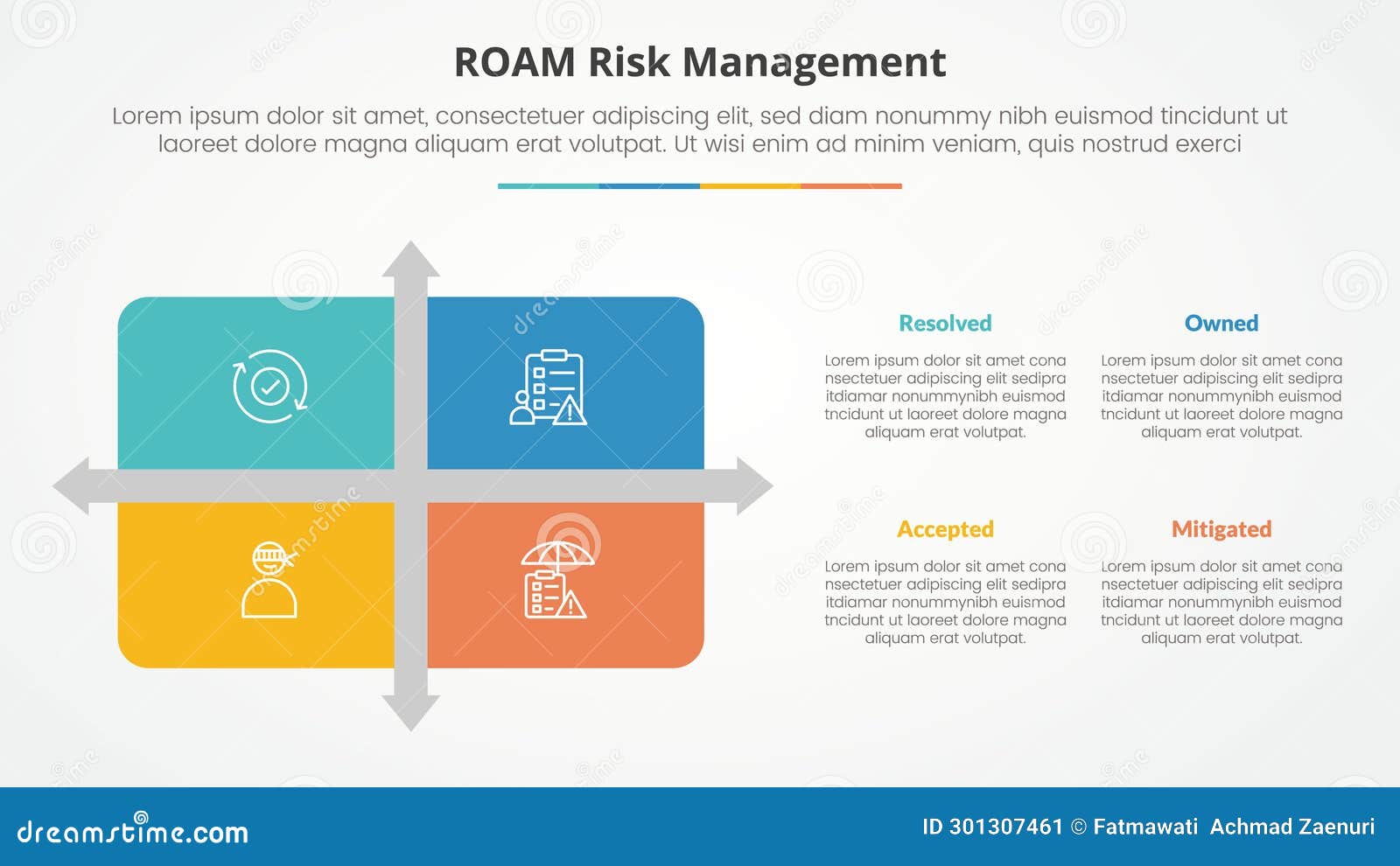 ROAM Risk Management

Lorem ipsum dolor sit amet, consectetuer adipiscing elit, sed diam nonummy nibh euismod tincidunt ut laoreet dolore magna aliquam erat volutpat. Ut wisi enim ad minim veniam, quis nostrud exerci

Resolved

Lorem ipsum dolor sit amet cona nsectetuer adipiscing elit sedipra itdiamar nonummynibh euismod tncidunt ut laoreet dolore magna aliquam erat volutpat.

Owned

Lorem ipsum dolor sit amet cona nsectetuer adipiscing elit sedipra itdiamar nonummynibh euismod tncidunt ut laoreet dolore magna aliquam erat volutpat.

Accepted

Lorem ipsum dolor sit amet cona nsectetuer adipiscing elit sedipra itdiamar nonummynibh euismod tncidunt ut laoreet dolore magna aliquam erat volutpat.

Mitigated

Lorem ipsum dolor sit amet cona nsectetuer adipiscing elit sedipra itdiamar nonummynibh euismod tncidunt ut laoreet dolore magna aliquam erat volutpat.

dreamstime.com

ID 301307461 © Fatmawati Achmad Zaenuri