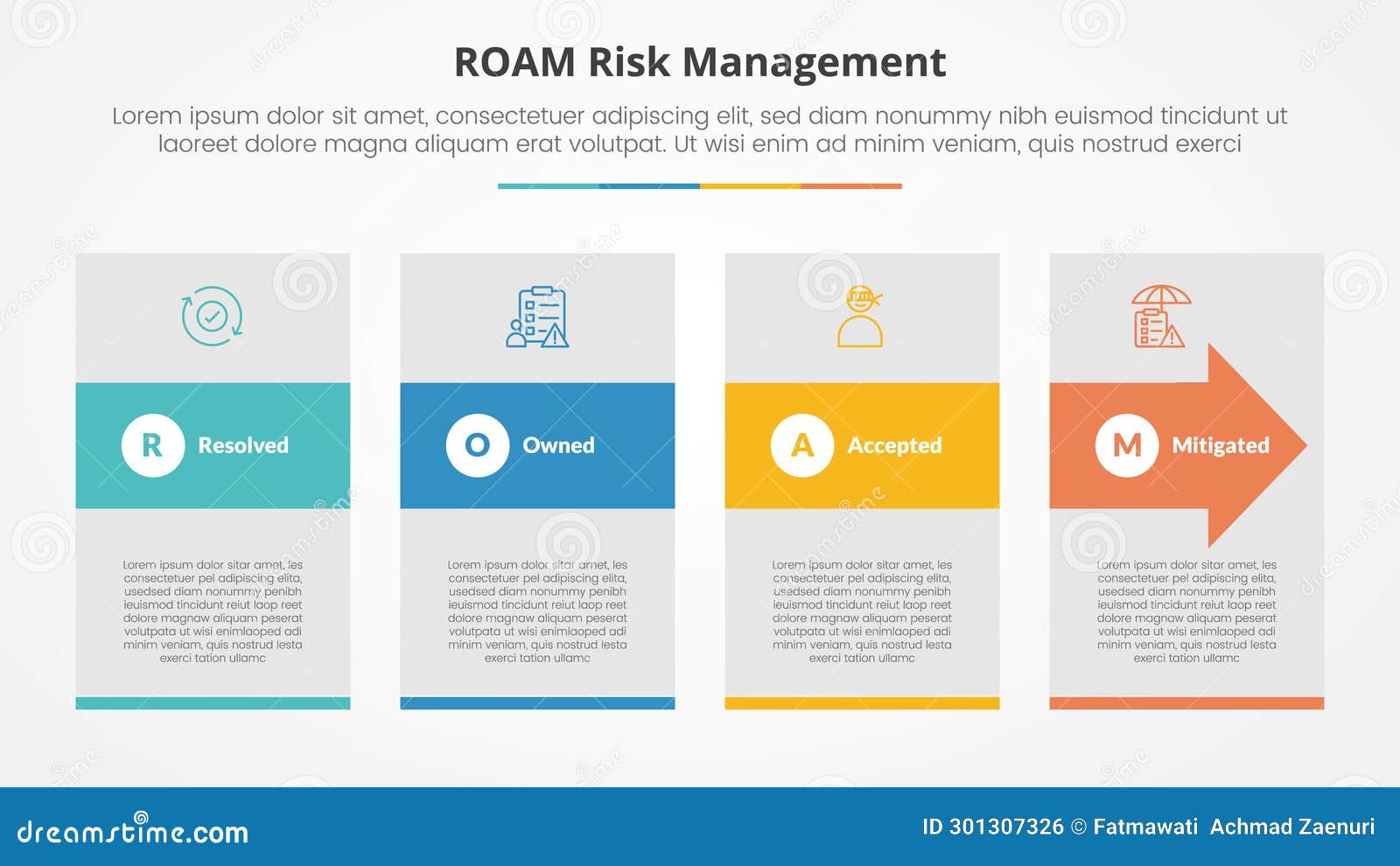 ROAM Risk Management

Lorem ipsum dolor sit amet, consectetuer adipiscing elit, sed diam nonummy nibh euismod tincidunt ut laoreet dolore magna aliquam erat volutpat. Ut wisi enim ad minim veniam, quis nostrud exerci

R Resolved

Lorem ipsum dolor sitar amet, les consectetuer pel adipiscing elita, usedsed diam nonummy penibh ieuismod tincidunt reiut laop reet dolore magnaw aliquam peserat volutpata ut wisi enimlaoped adi minim veniam, quis nostrud lesta exerci tation ullamc

O Owned

Lorem ipsum dolor sitar amet, les consectetuer pel adipiscing elita, usedsed diam nonummy penibh ieuismod tincidunt reiut laop reet dolore magnaw aliquam peserat volutpata ut wisi enimlaoped adi minim veniam, quis nostrud lesta exerci tation ullamc

A Accepted

Lorem ipsum dolor sitar amet, les consectetuer pel adipiscing elita, usedsed diam nonummy penibh ieuismod tincidunt reiut laop reet dolore magnaw aliquam peserat volutpata ut wisi enimlaoped adi minim veniam, quis nostrud lesta exerci tation ullamc

M Mitigated

Lorem ipsum dolor sitar amet, les consectetuer pel adipiscing elita, usedsed diam nonummy penibh ieuismod tincidunt reiut laop reet dolore magnaw aliquam peserat volutpata ut wisi enimlaoped adi minim veniam, quis nostrud lesta exerci tation ullamc

dreamstime.com

ID 301307326 © Fatmawati Achmad Zaenuri