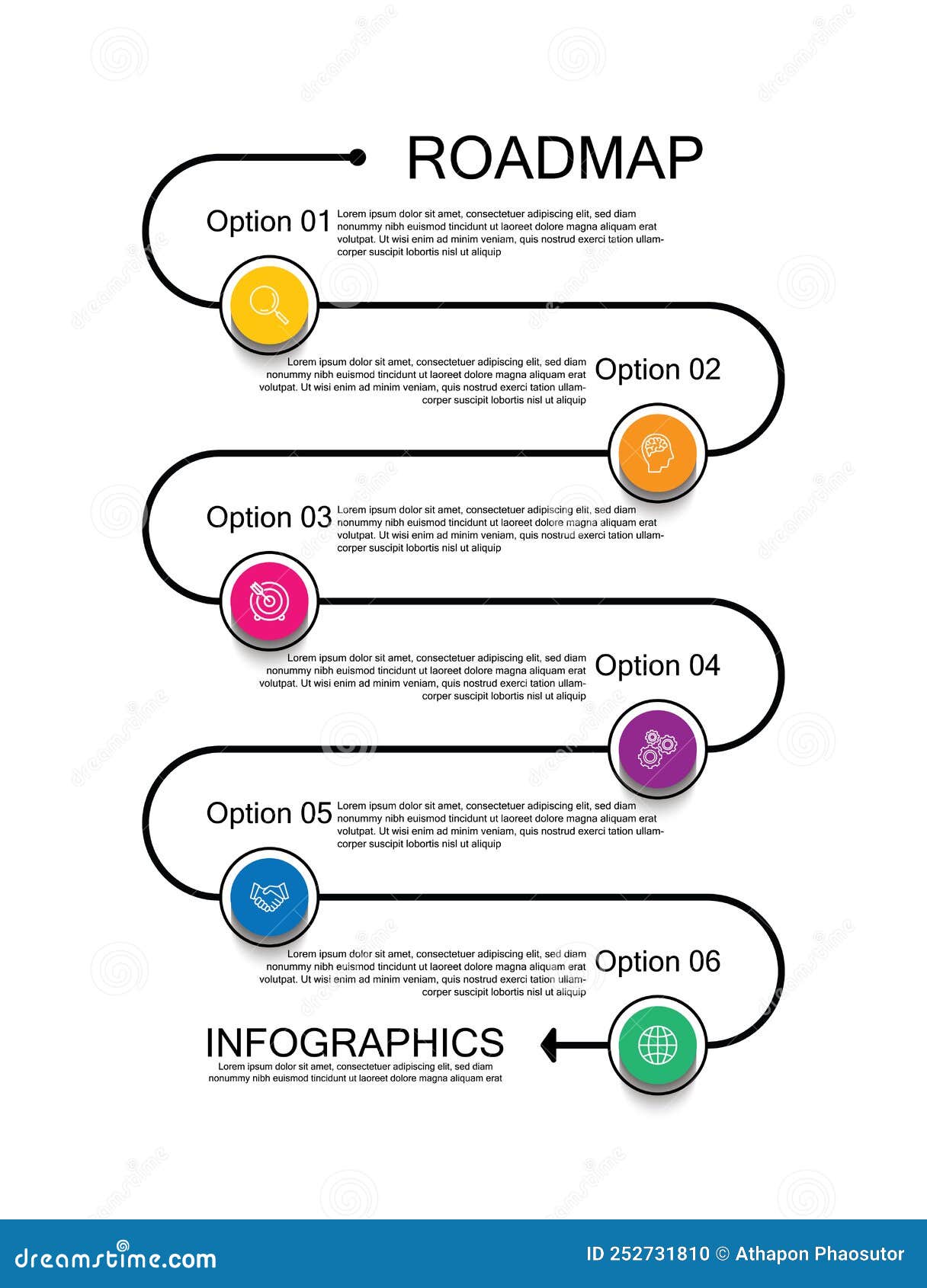 ROADMAP

Option 01 Lorem ipsum dolor sit amet, consectetuer adipiscing elit, sed diam nonummy nibh euismod tincidunt ut laoreet dolore magna aliquam erat volutpat. Ut wisi enim ad minim veniam, quis nostrud exerci tation ullamcorper suscipit lobortis nisl ut aliquip

Lorem ipsum dolor sit amet, consectetuer adipiscing elit, sed diam nonummy nibh euismod tincidunt ut laoreet dolore magna aliquam erat volutpat. Ut wisi enim ad minim veniam, quis nostrud exerci tation ullamcorper suscipit lobortis nisl ut aliquip Option 02

Option 03 Lorem ipsum dolor sit amet, consectetuer adipiscing elit, sed diam nonummy nibh euismod tincidunt ut laoreet dolore magna aliquam erat volutpat. Ut wisi enim ad minim veniam, quis nostrud exerci tation ullamcorper suscipit lobortis nisl ut aliquip

Lorem ipsum dolor sit amet, consectetuer adipiscing elit, sed diam nonummy nibh euismod tincidunt ut laoreet dolore magna aliquam erat volutpat. Ut wisi enim ad minim veniam, quis nostrud exerci tation ullamcorper suscipit lobortis nisl ut aliquip Option 04

Option 05 Lorem ipsum dolor sit amet, consectetuer adipiscing elit, sed diam nonummy nibh euismod tincidunt ut laoreet dolore magna aliquam erat volutpat. Ut wisi enim ad minim veniam, quis nostrud exerci tation ullamcorper suscipit lobortis nisl ut aliquip

Lorem ipsum dolor sit amet, consectetuer adipiscing elit, sed diam nonummy nibh euismod tincidunt ut laoreet dolore magna aliquam erat volutpat. Ut wisi enim ad minim veniam, quis nostrud exerci tation ullamcorper suscipit lobortis nisl ut aliquip Option 06

INFOGRAPHICS
Lorem ipsum dolor sit amet, consectetuer adipiscing elit, sed diam nonummy nibh euismod tincidunt ut laoreet dolore magna aliquam erat

dreamstime.com ID 252731810 © Athapon Phaosutor