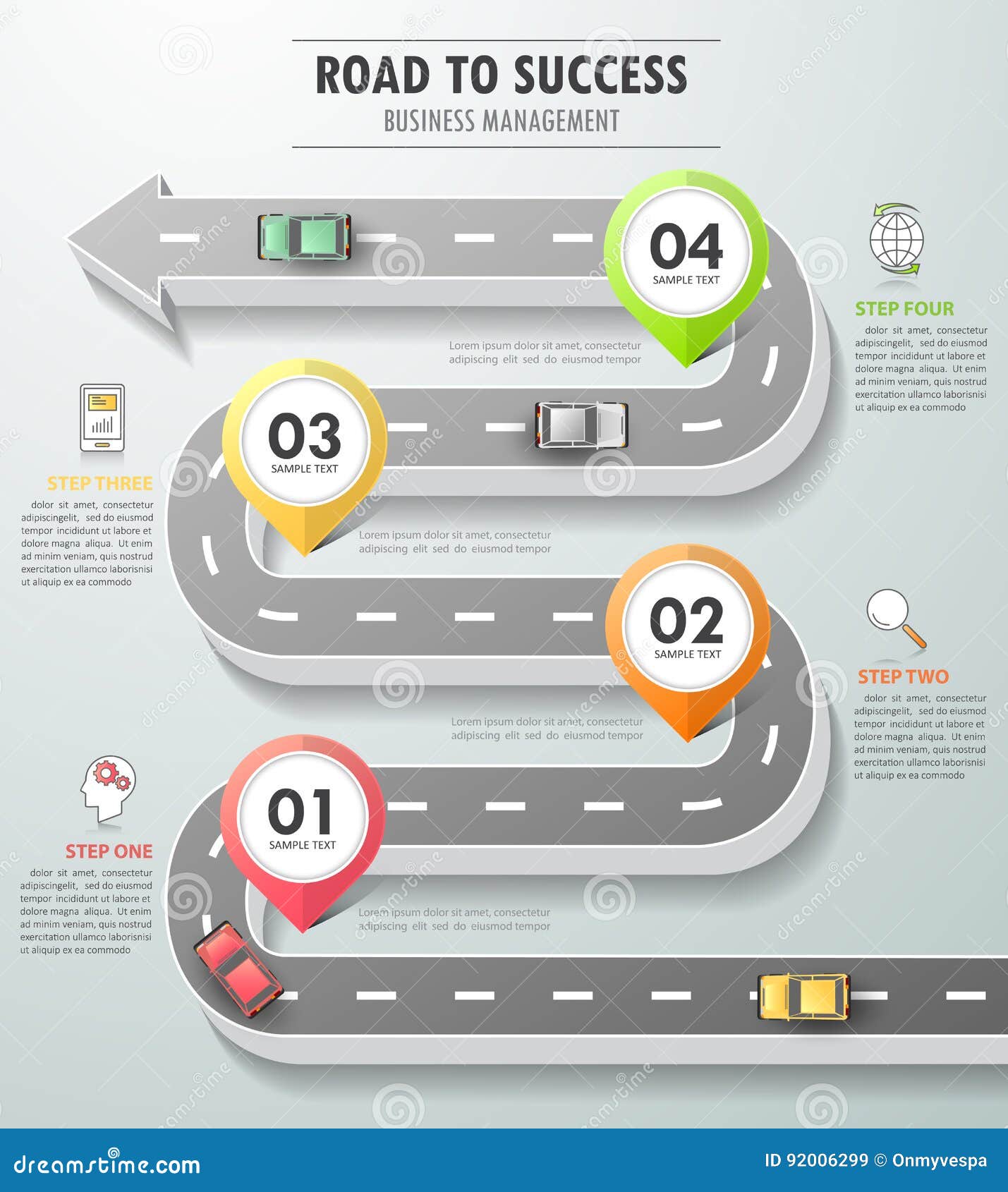 ROAD TO SUCCESS
BUSINESS MANAGEMENT

04
SAMPLE TEXT

STEP FOUR
dolor sit amet, consectetur adipiscingelit, sed do eiusmod tempor incididunt ut labore et dolore magna aliqua. Ut enim ad minim veniam, quis nostrud exercitation ullamco laborisnisi ut aliquip ex ea commodo

Lorem ipsum dolor sit amet, consectetur adipiscing elit sed do eiusmod tempor

03
SAMPLE TEXT

STEP THREE
dolor sit amet, consectetur adipiscingelit, sed do eiusmod tempor incididunt ut labore et dolore magna aliqua. Ut enim ad minim veniam, quis nostrud exercitation ullamco laborisnisi ut aliquip ex ea commodo

Lorem ipsum dolor sit amet, consectetur adipiscing elit sed do eiusmod tempor

02
SAMPLE TEXT

STEP TWO
dolor sit amet, consectetur adipiscingelit, sed do eiusmod tempor incididunt ut labore et dolore magna aliqua. Ut enim ad minim veniam, quis nostrud exercitation ullamco laborisnisi ut aliquip ex ea commodo

Lorem ipsum dolor sit amet, consectetur adipiscing elit sed do eiusmod tempor

01
SAMPLE TEXT

STEP ONE
dolor sit amet, consectetur adipiscingelit, sed do eiusmod tempor incididunt ut labore et dolore magna aliqua. Ut enim ad minim veniam, quis nostrud exercitation ullamco laborisnisi ut aliquip ex ea commodo

Lorem ipsum dolor sit amet, consectetur adipiscing elit sed do eiusmod tempor

dreamstime.com
ID 92006299 © Onmyvespa