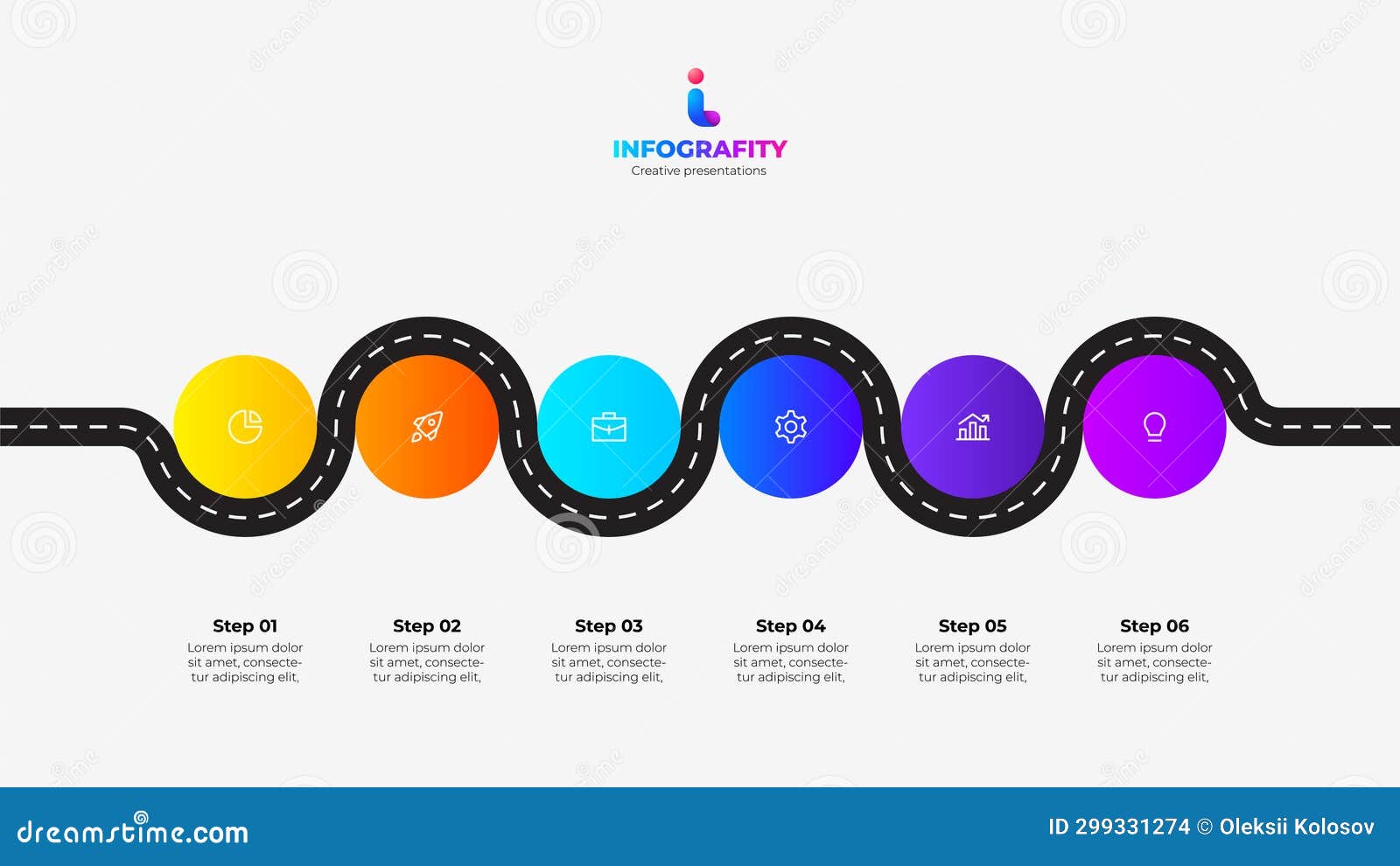 INFOGRAFITY
Creative presentations

Step 01
Lorem ipsum dolor sit amet, consectetur adipiscing elit,

Step 02
Lorem ipsum dolor sit amet, consectetur adipiscing elit,

Step 03
Lorem ipsum dolor sit amet, consectetur adipiscing elit,

Step 04
Lorem ipsum dolor sit amet, consectetur adipiscing elit,

Step 05
Lorem ipsum dolor sit amet, consectetur adipiscing elit,

Step 06
Lorem ipsum dolor sit amet, consectetur adipiscing elit,

dreamstime.com
ID 299331274 © Oleksii Kolosov