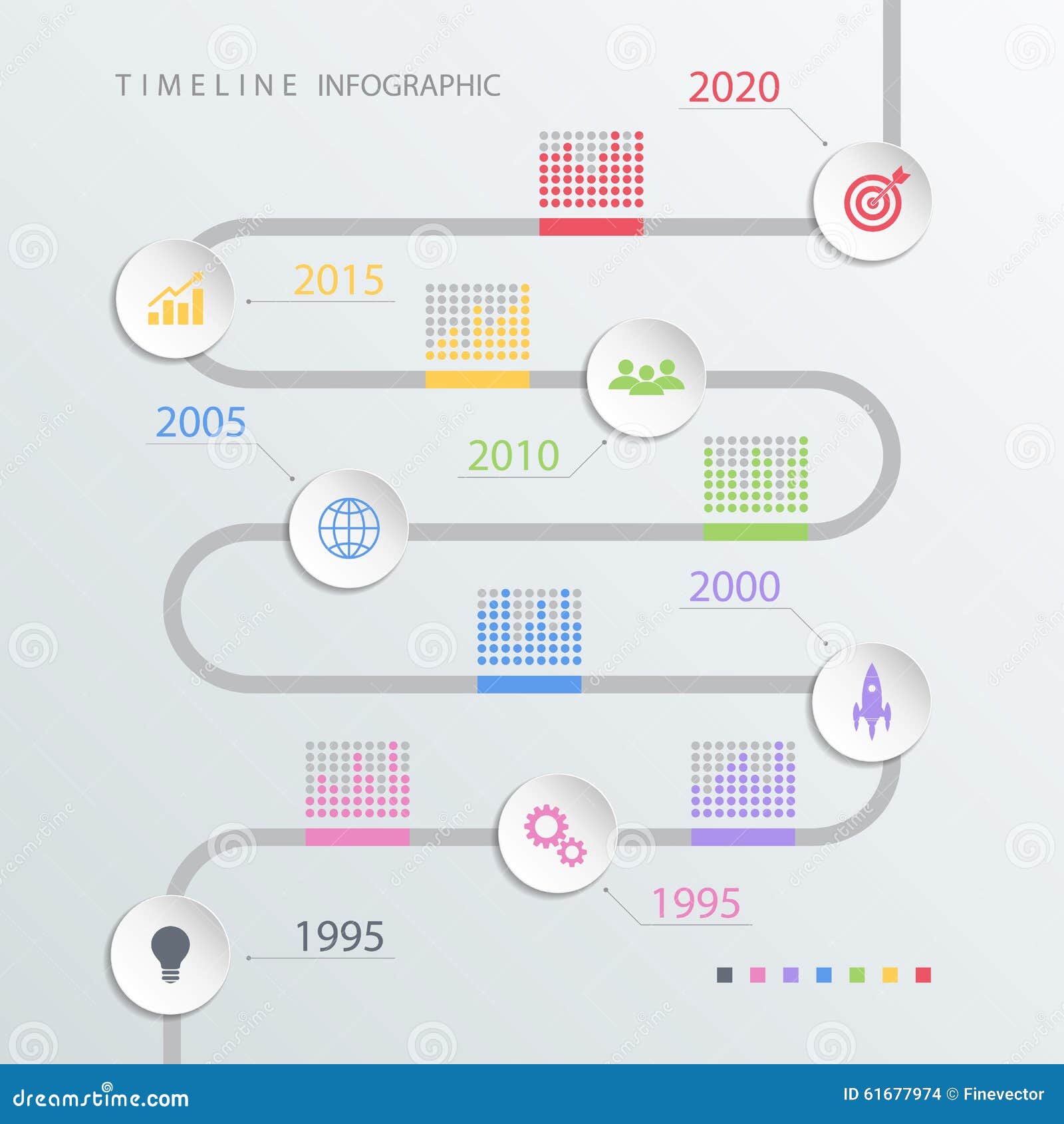 TIMELINE INFOGRAPHIC

2020

2015

2005

2010

2000

1995

1995

dreamstime.com

ID 61677974 © Finevector