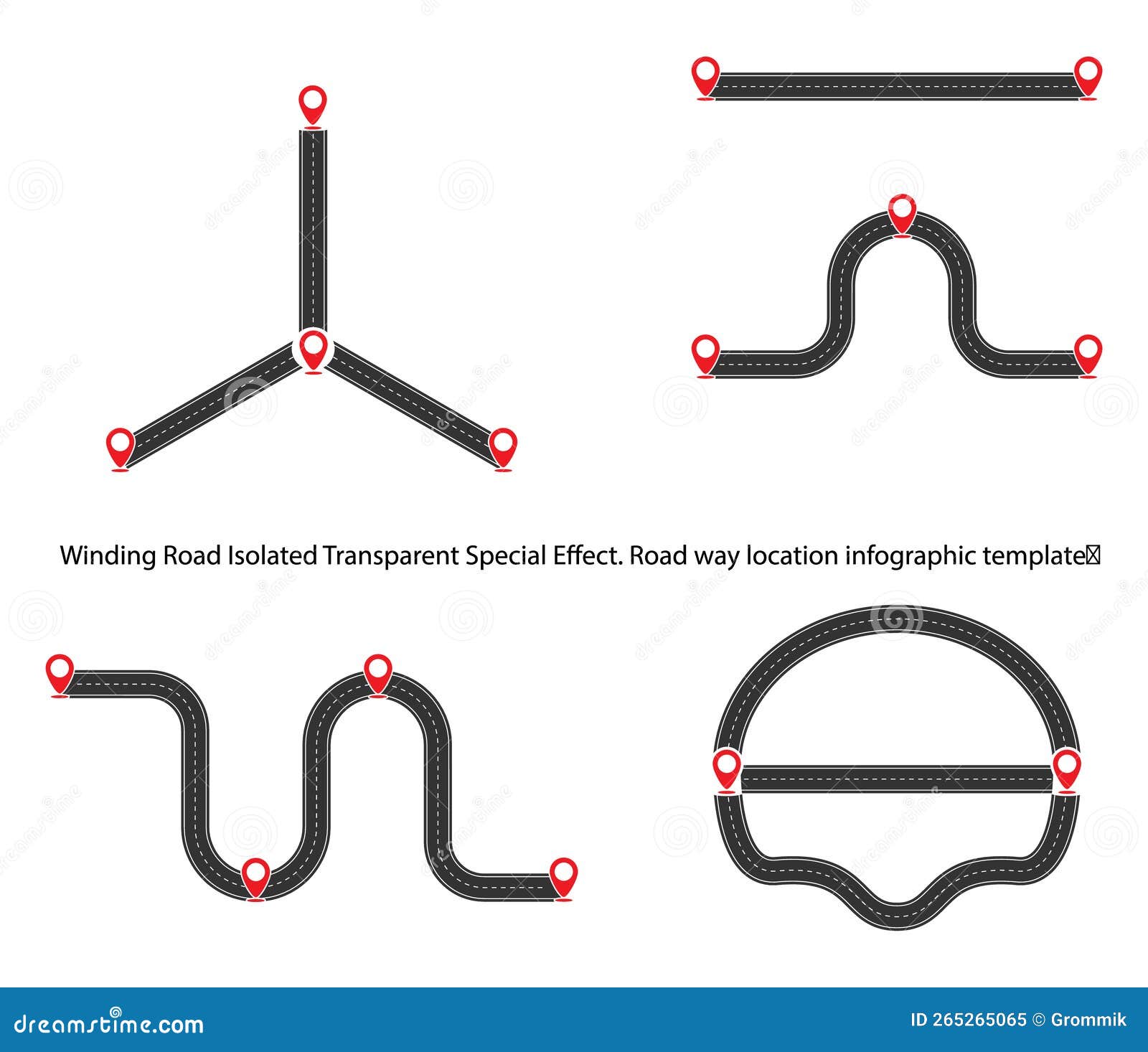 Winding Road Isolated Transparent Special Effect. Road way location infographic template

dreamstime.com

ID 265265065 © Grommik