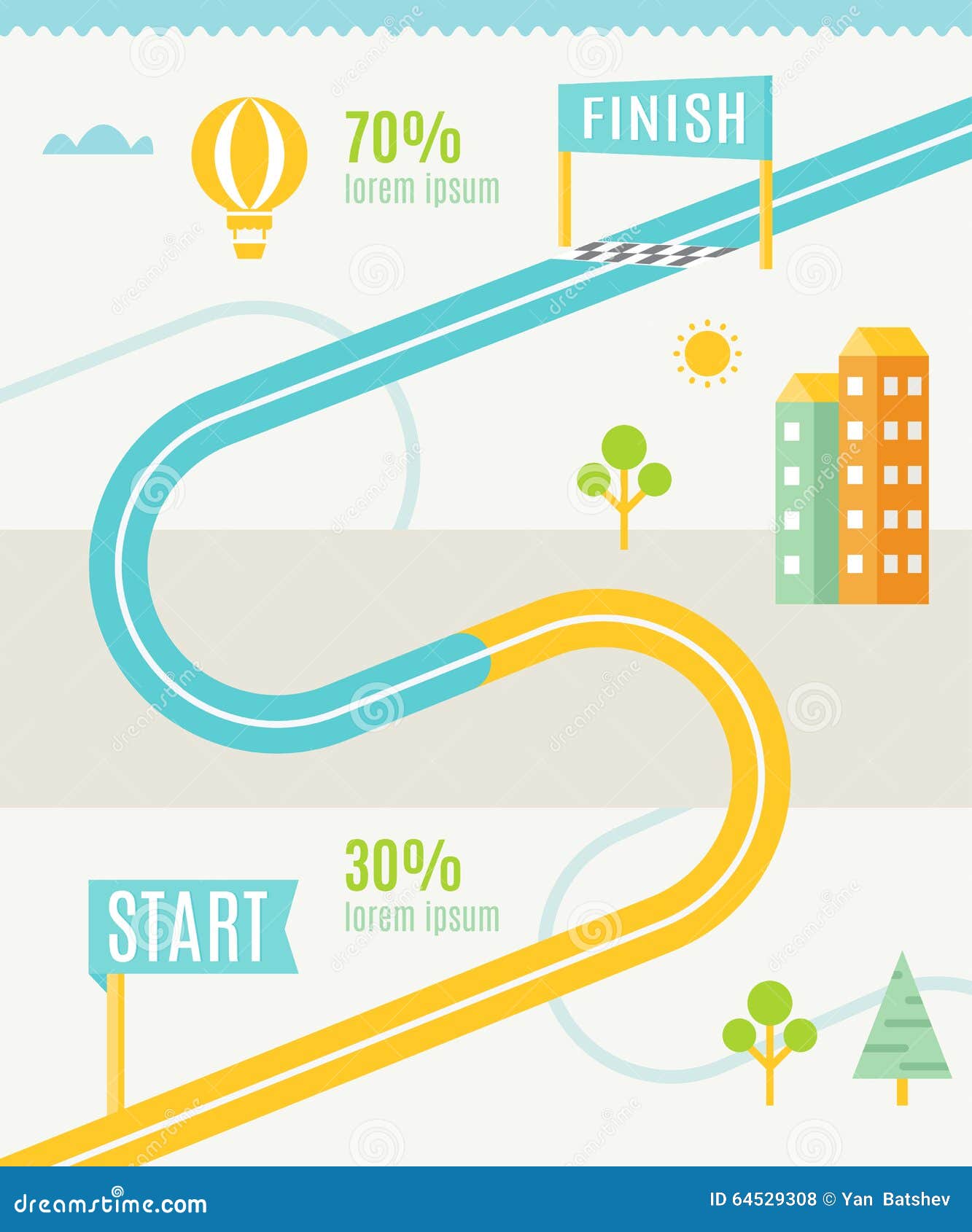 70%
lorem ipsum

FINISH

30%
lorem ipsum

START

dreamstime.com

ID 64529308 © Yan Batshev