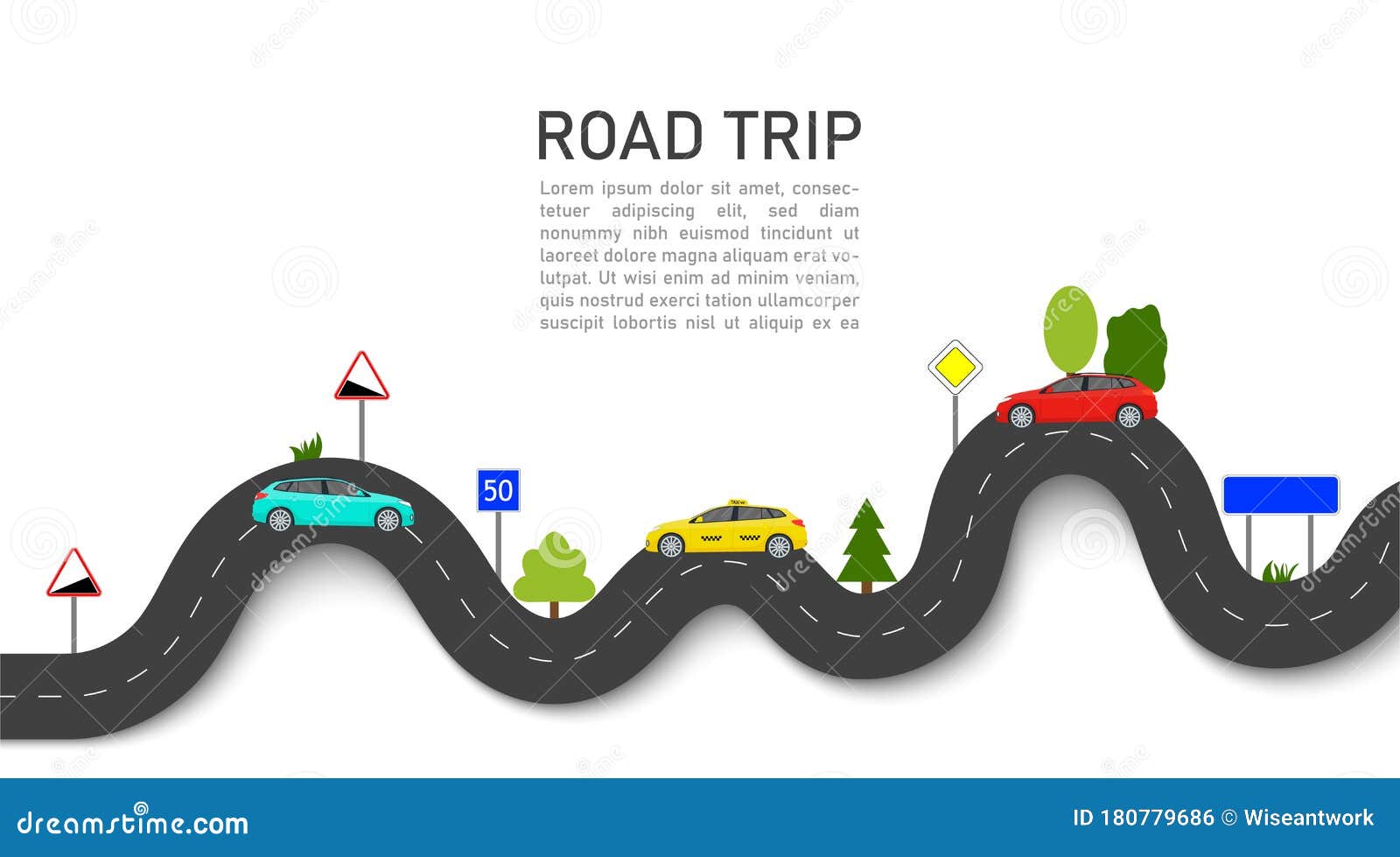 ROAD TRIP

Lorem ipsum dolor sit amet, consectetuer adipiscing elit, sed diam nonummy nibh euismod tincidunt ut laoreet dolore magna aliquam erat volutpat. Ut wisi enim ad minim veniam, quis nostrud exerci tation ullamcorper suscipit lobortis nisl ut aliquip ex ea

50

TAXI

dreamstime.com

ID 180779686 © Wiseantwork