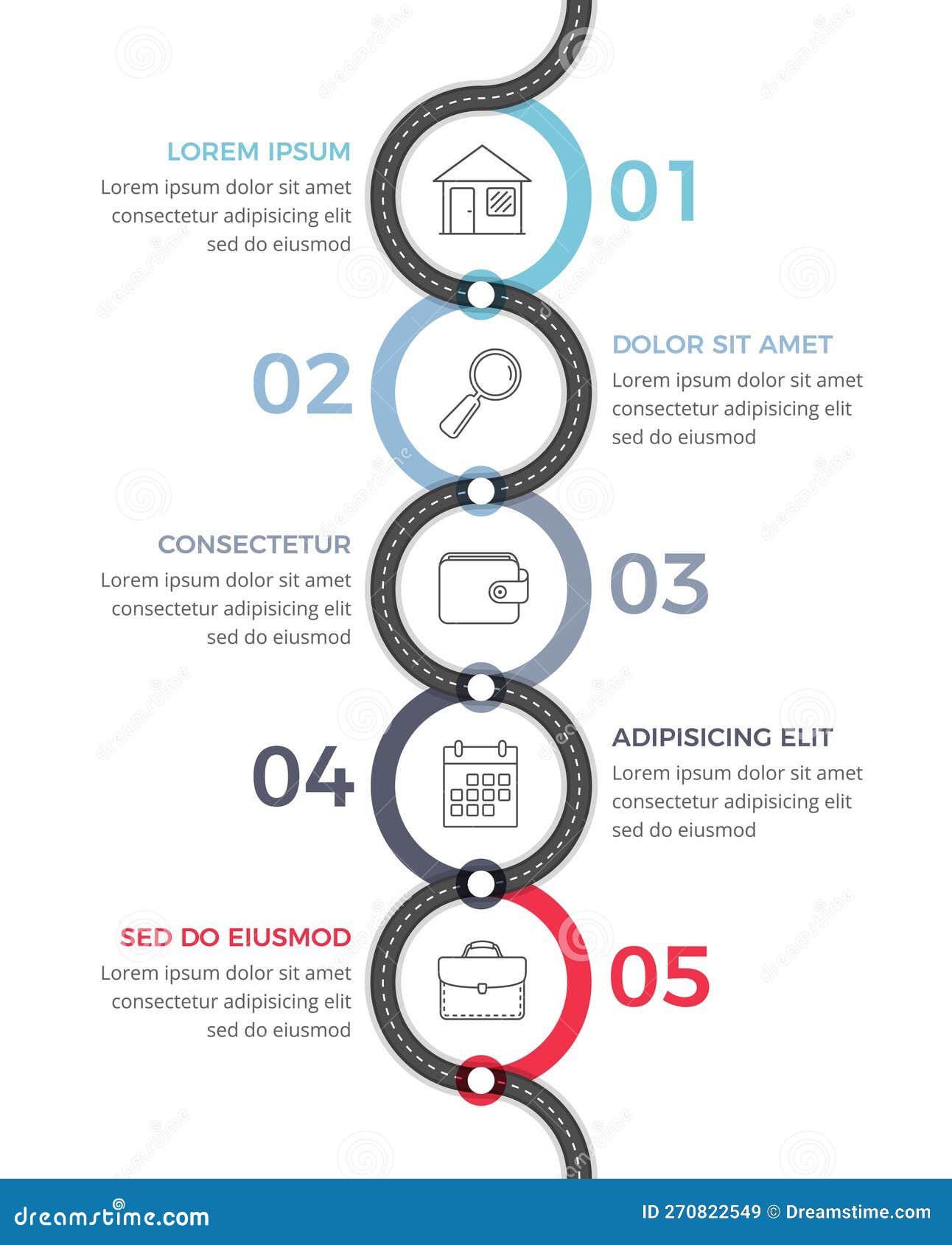 LOREM IPSUM
Lorem ipsum dolor sit amet consectetur adipisicing elit sed do eiusmod

01

02

DOLOR SIT AMET
Lorem ipsum dolor sit amet consectetur adipisicing elit sed do eiusmod

CONSECTETUR
Lorem ipsum dolor sit amet consectetur adipisicing elit sed do eiusmod

03

04

ADIPISICING ELIT
Lorem ipsum dolor sit amet consectetur adipisicing elit sed do eiusmod

SED DO EIUSMOD
Lorem ipsum dolor sit amet consectetur adipisicing elit sed do eiusmod

05

dreamstime.com

ID 270822549 © Dreamstime.com