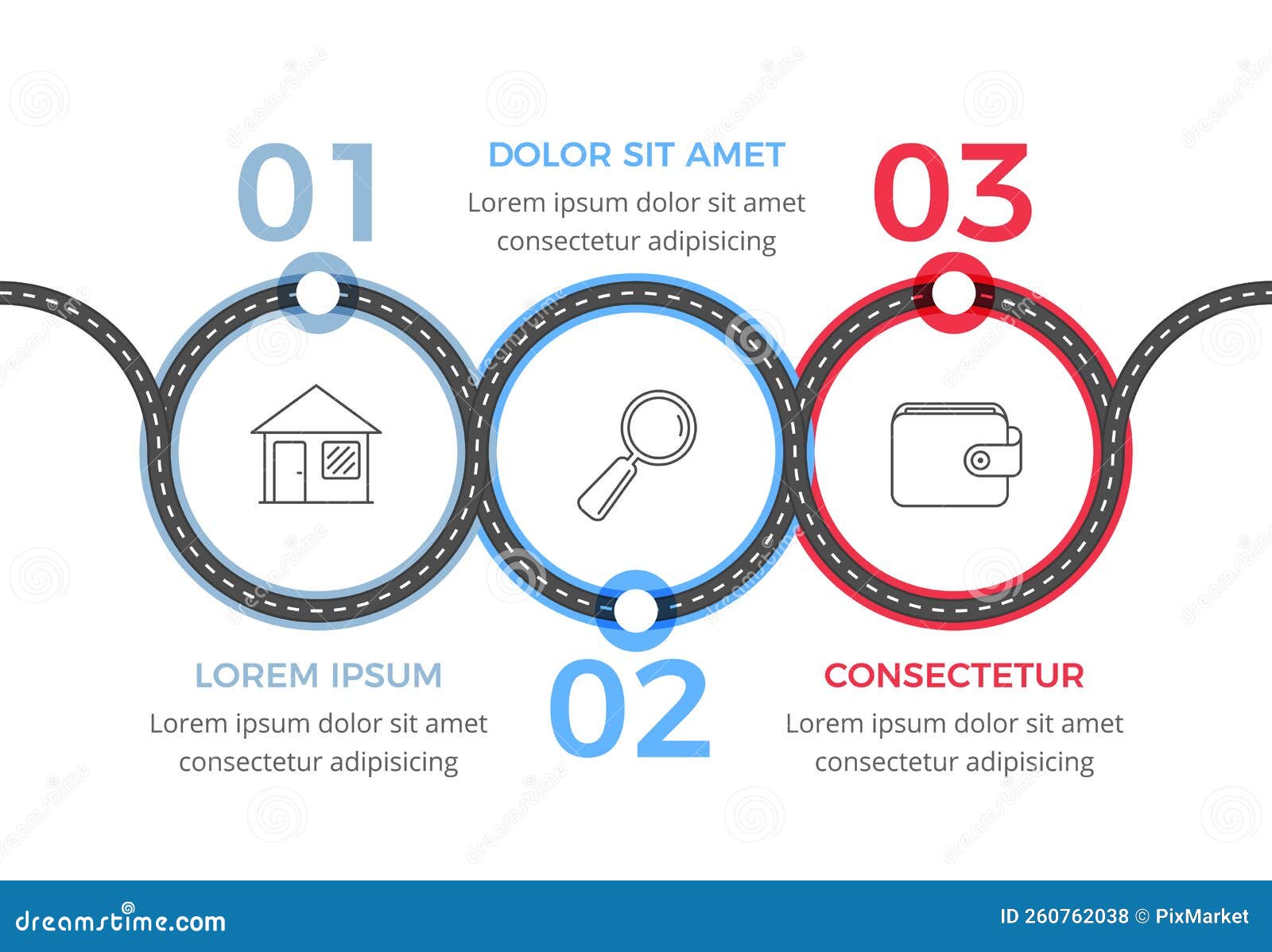 01

DOLOR SIT AMET
Lorem ipsum dolor sit amet consectetur adipisicing

03

LOREM IPSUM
Lorem ipsum dolor sit amet consectetur adipisicing

02

CONSECTETUR
Lorem ipsum dolor sit amet consectetur adipisicing

dreamstime.com

ID 260762038 © PixMarket