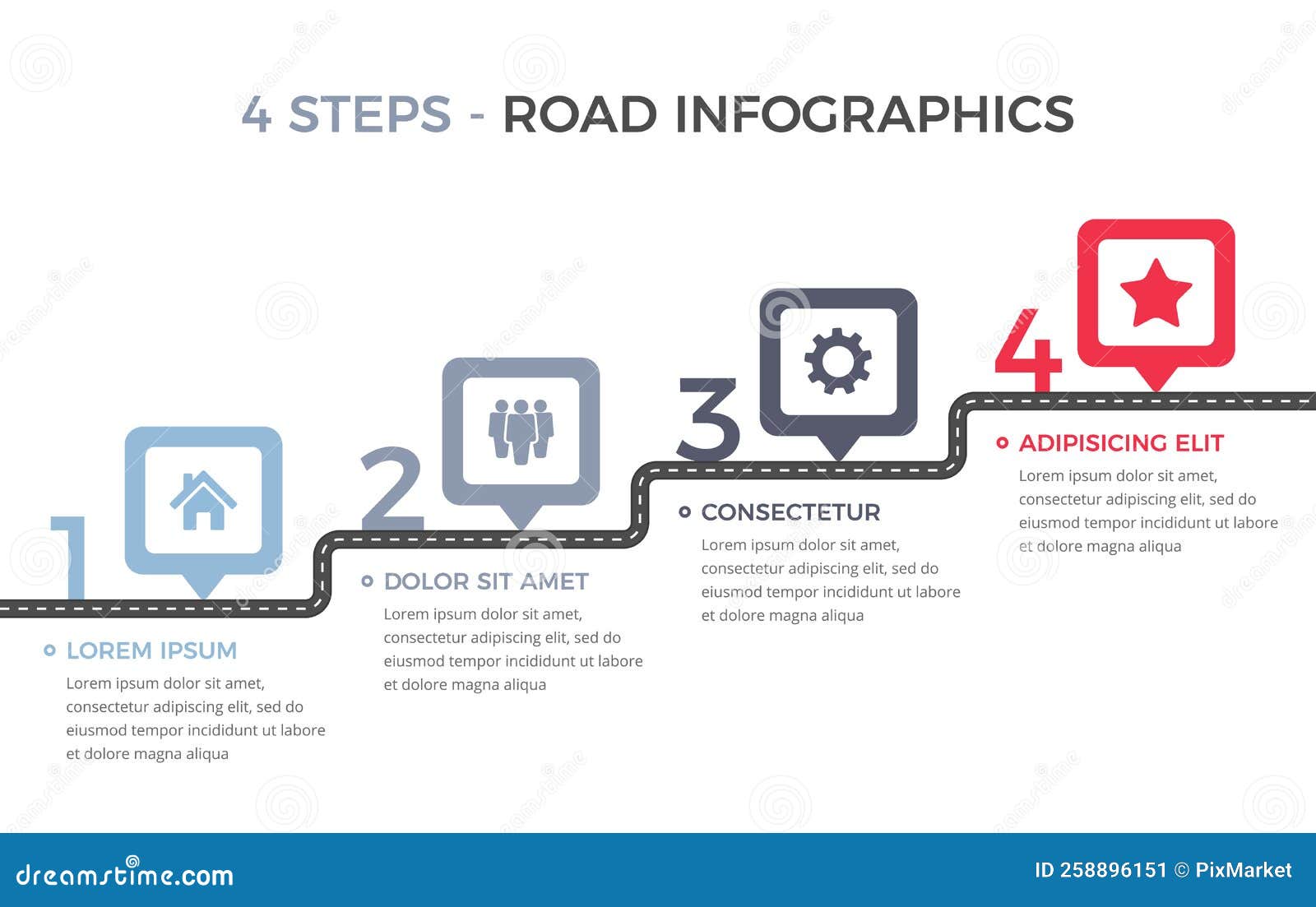 4 STEPS - ROAD INFOGRAPHICS

1

LOREM IPSUM

Lorem ipsum dolor sit amet, consectetur adipiscing elit, sed do eiusmod tempor incididunt ut labore et dolore magna aliqua

2

DOLOR SIT AMET

Lorem ipsum dolor sit amet, consectetur adipiscing elit, sed do eiusmod tempor incididunt ut labore et dolore magna aliqua

3

CONSECTETUR

Lorem ipsum dolor sit amet, consectetur adipiscing elit, sed do eiusmod tempor incididunt ut labore et dolore magna aliqua

4

ADIPISICING ELIT

Lorem ipsum dolor sit amet, consectetur adipiscing elit, sed do eiusmod tempor incididunt ut labore et dolore magna aliqua

dreamstime.com

ID 258896151 © PixMarket