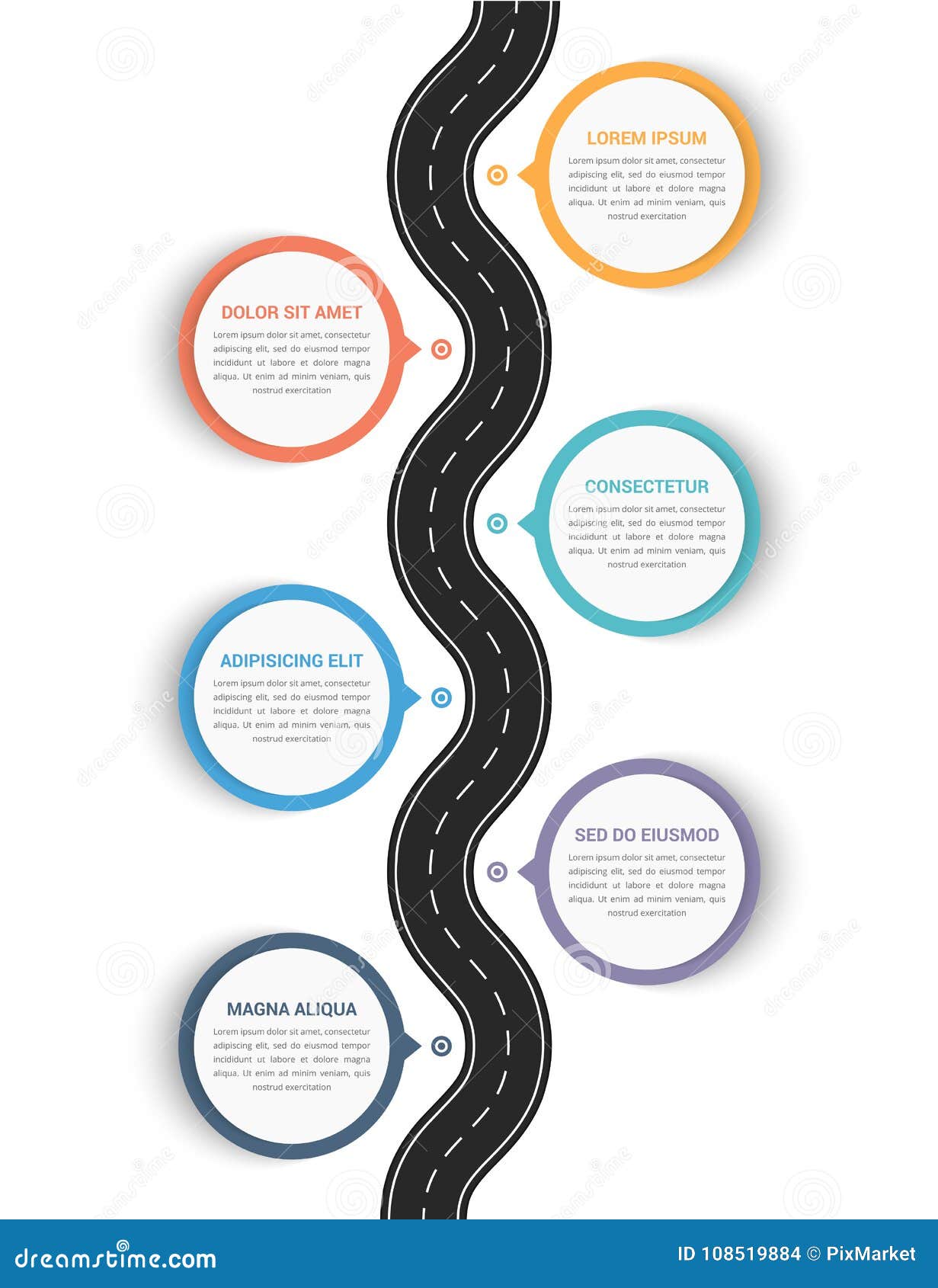 LOREM IPSUM
Lorem ipsum dolor sit amet, consectetur adipiscing elit, sed do eiusmod tempor incididunt ut labore et dolore magna aliqua. Ut enim ad minim veniam, quis nostrud exercitation

DOLOR SIT AMET
Lorem ipsum dolor sit amet, consectetur adipiscing elit, sed do eiusmod tempor incididunt ut labore et dolore magna aliqua. Ut enim ad minim veniam, quis nostrud exercitation

CONSECTETUR
Lorem ipsum dolor sit amet, consectetur adipiscing elit, sed do eiusmod tempor incididunt ut labore et dolore magna aliqua. Ut enim ad minim veniam, quis nostrud exercitation

ADIPISICING ELIT
Lorem ipsum dolor sit amet, consectetur adipiscing elit, sed do eiusmod tempor incididunt ut labore et dolore magna aliqua. Ut enim ad minim veniam, quis nostrud exercitation

SED DO EIUSMOD
Lorem ipsum dolor sit amet, consectetur adipiscing elit, sed do eiusmod tempor incididunt ut labore et dolore magna aliqua. Ut enim ad minim veniam, quis nostrud exercitation

MAGNA ALIQUA
Lorem ipsum dolor sit amet, consectetur adipiscing elit, sed do eiusmod tempor incididunt ut labore et dolore magna aliqua. Ut enim ad minim veniam, quis nostrud exercitation

dreamstime.com
ID 108519884 © PixMarket