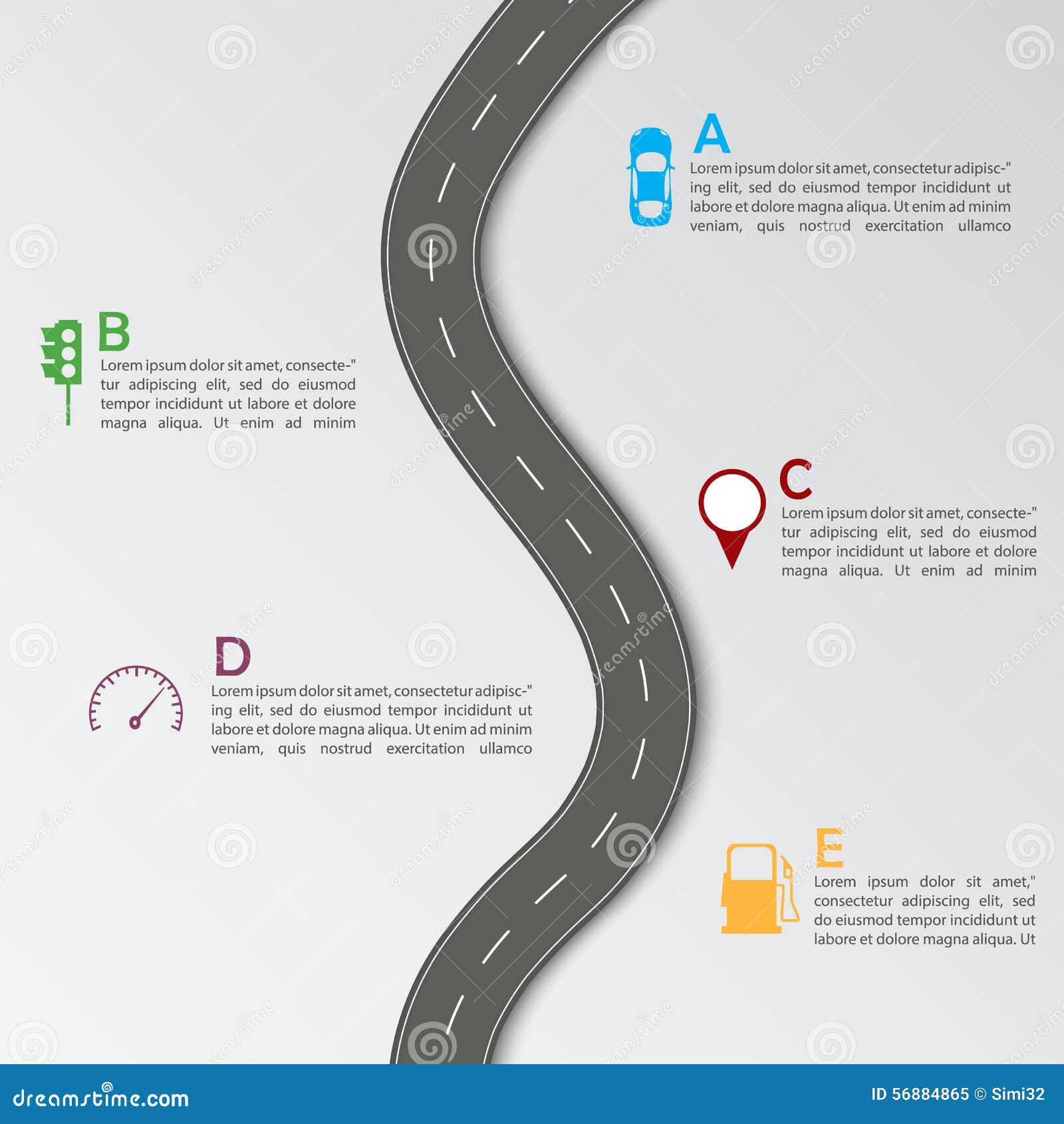 A

Lorem ipsum dolor sit amet, consectetur adipisc-" ing elit, sed do eiusmod tempor incididunt ut labore et dolore magna aliqua. Ut enim ad minim veniam, quis nostrud exercitation ullamco

B

Lorem ipsum dolor sit amet, consecte-" tur adipiscing elit, sed do eiusmod tempor incididunt ut labore et dolore magna aliqua. Ut enim ad minim

C

Lorem ipsum dolor sit amet, consecte-" tur adipiscing elit, sed do eiusmod tempor incididunt ut labore et dolore magna aliqua. Ut enim ad minim

D

Lorem ipsum dolor sit amet, consectetur adipisc-" ing elit, sed do eiusmod tempor incididunt ut labore et dolore magna aliqua. Ut enim ad minim veniam, quis nostrud exercitation ullamco

E

Lorem ipsum dolor sit amet," consectetur adipiscing elit, sed do eiusmod tempor incididunt ut labore et dolore magna aliqua. Ut

dreamstime.com

ID 56884865 © Simi32