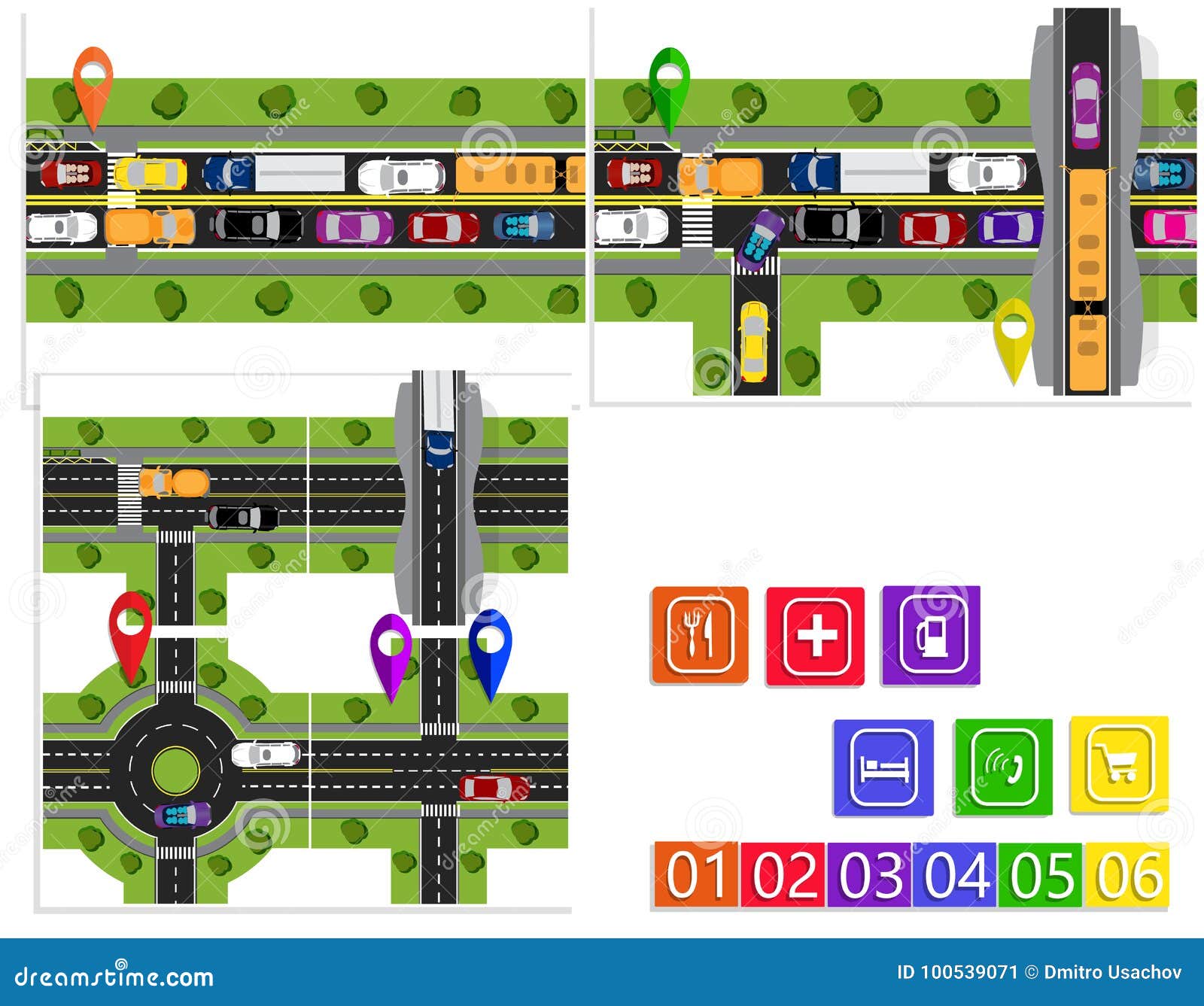 01 02 03 04 05 06

dreamstime.com

ID 100539071 © Dmitro Usachov