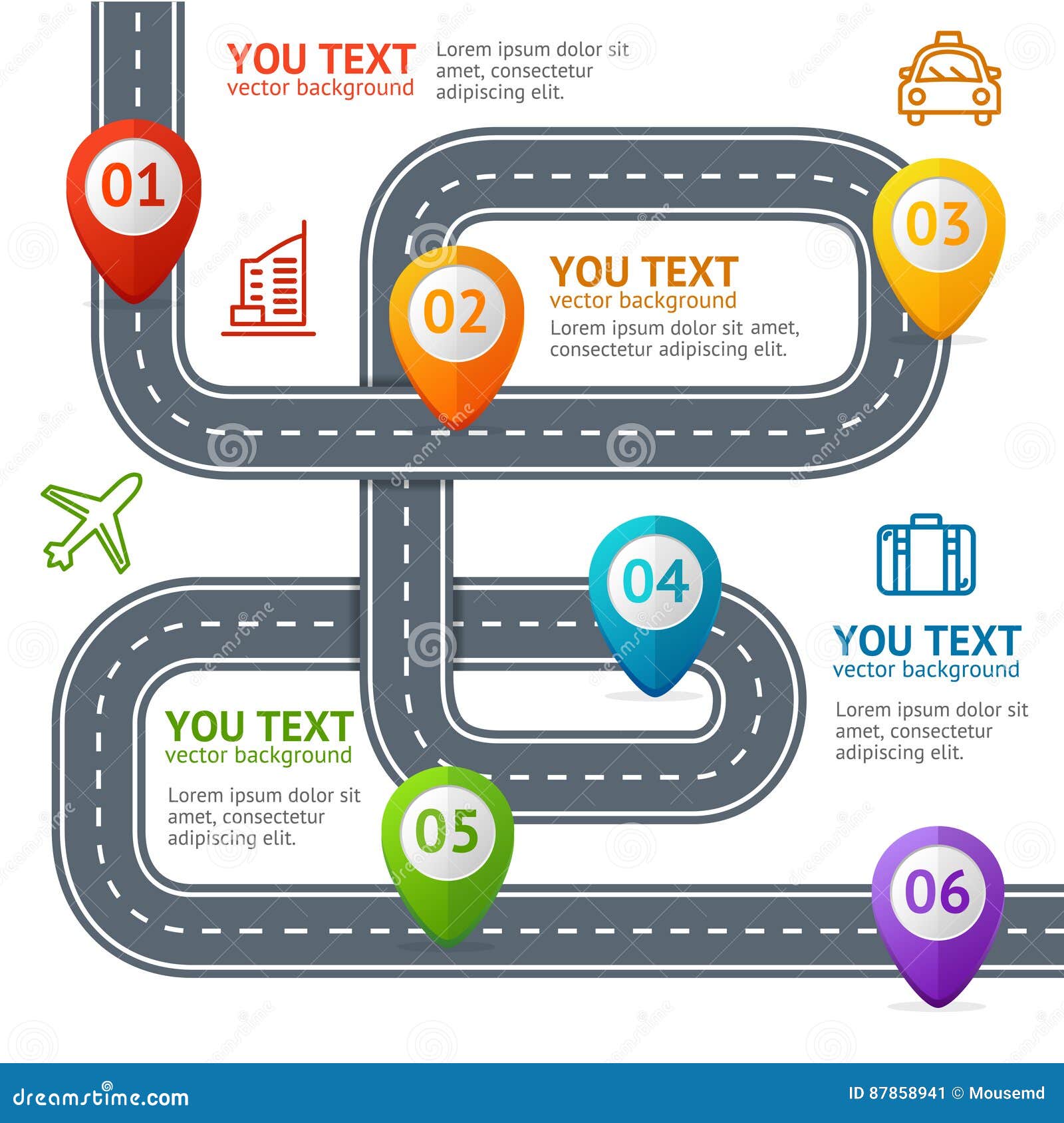 YOU TEXT
vector background

Lorem ipsum dolor sit amet, consectetur adipiscing elit.

01

02

YOU TEXT
vector background

Lorem ipsum dolor sit amet, consectetur adipiscing elit.

03

04

YOU TEXT
vector background

Lorem ipsum dolor sit amet, consectetur adipiscing elit.

YOU TEXT
vector background

Lorem ipsum dolor sit amet, consectetur adipiscing elit.

05

06

dreamstime.com

ID 87858941 © Mousemd