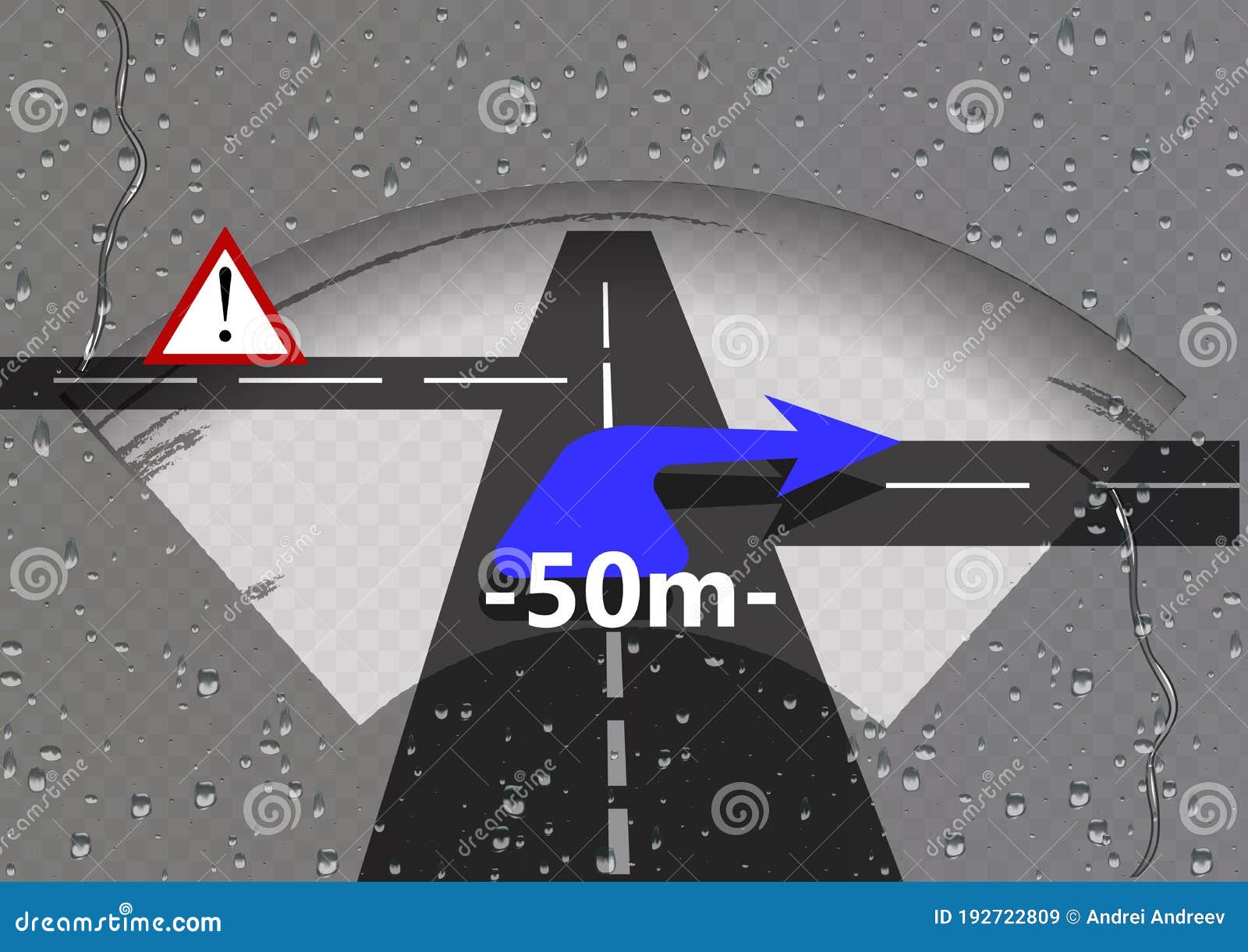 !

-50m-

dreamstime

dreamstime.com

ID 192722809 © Andrei Andreev