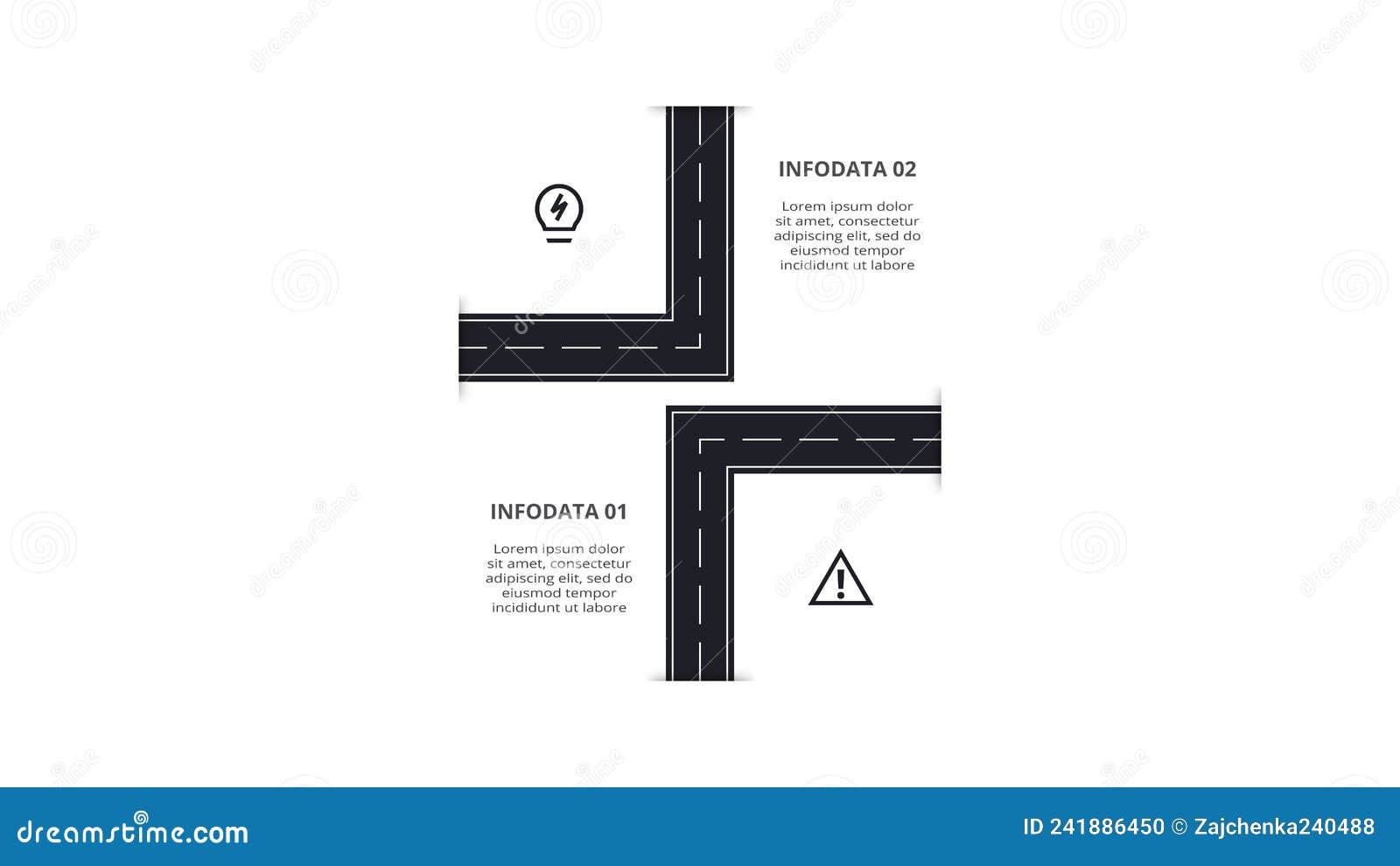 INFODATA 02

Lorem ipsum dolor sit amet, consectetur adipiscing elit, sed do eiusmod tempor incididunt ut labore

INFODATA 01

Lorem ipsum dolor sit amet, consectetur adipiscing elit, sed do eiusmod tempor incididunt ut labore

dreamstime.com

ID 241886450 © Zajchenka240488