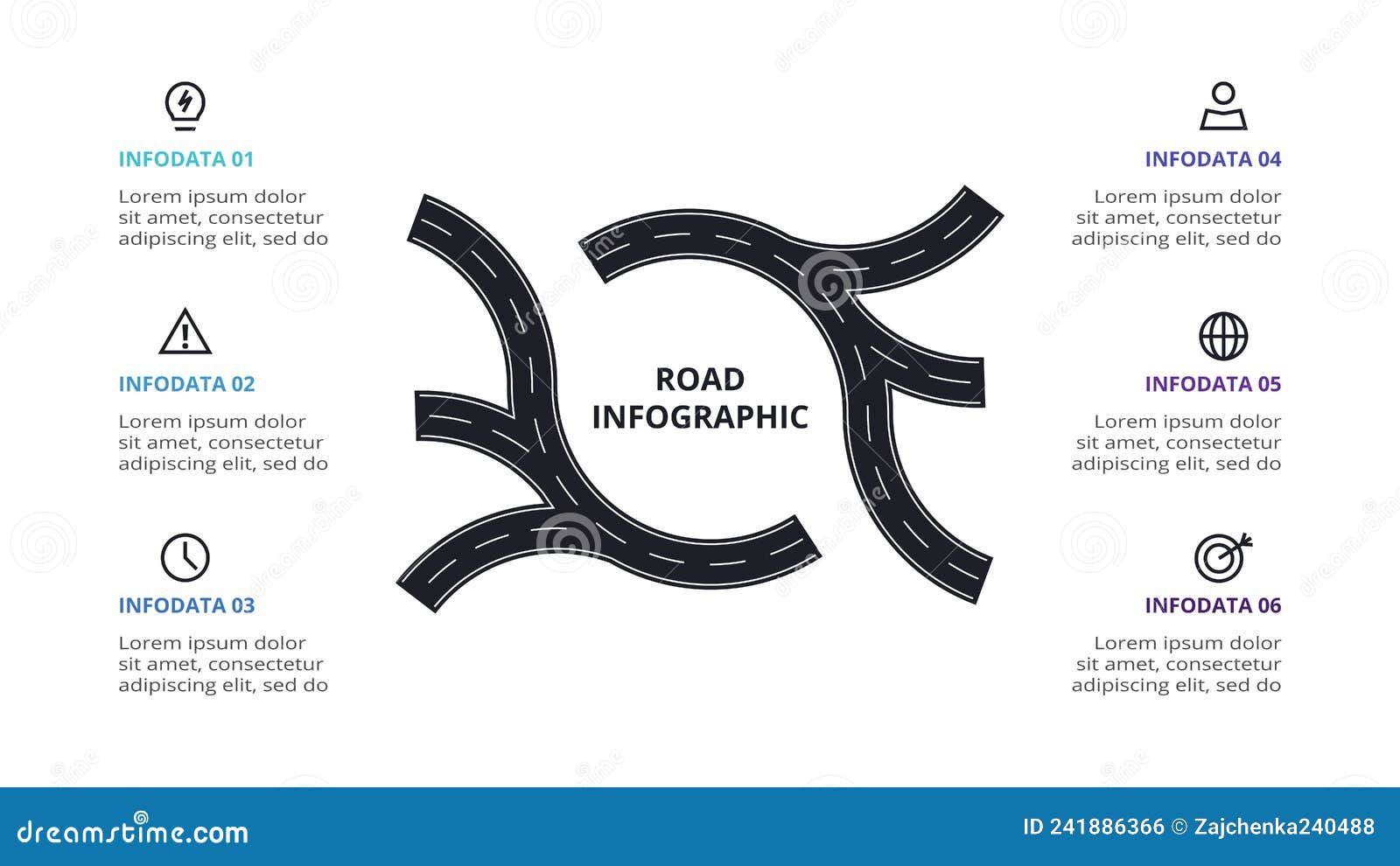 INFODATA 01

Lorem ipsum dolor sit amet, consectetur adipiscing elit, sed do

INFODATA 02

Lorem ipsum dolor sit amet, consectetur adipiscing elit, sed do

INFODATA 03

Lorem ipsum dolor sit amet, consectetur adipiscing elit, sed do

ROAD INFOGRAPHIC

INFODATA 04

Lorem ipsum dolor sit amet, consectetur adipiscing elit, sed do

INFODATA 05

Lorem ipsum dolor sit amet, consectetur adipiscing elit, sed do

INFODATA 06

Lorem ipsum dolor sit amet, consectetur adipiscing elit, sed do

dreamstime.com

ID 241886366 © Zajchenka240488