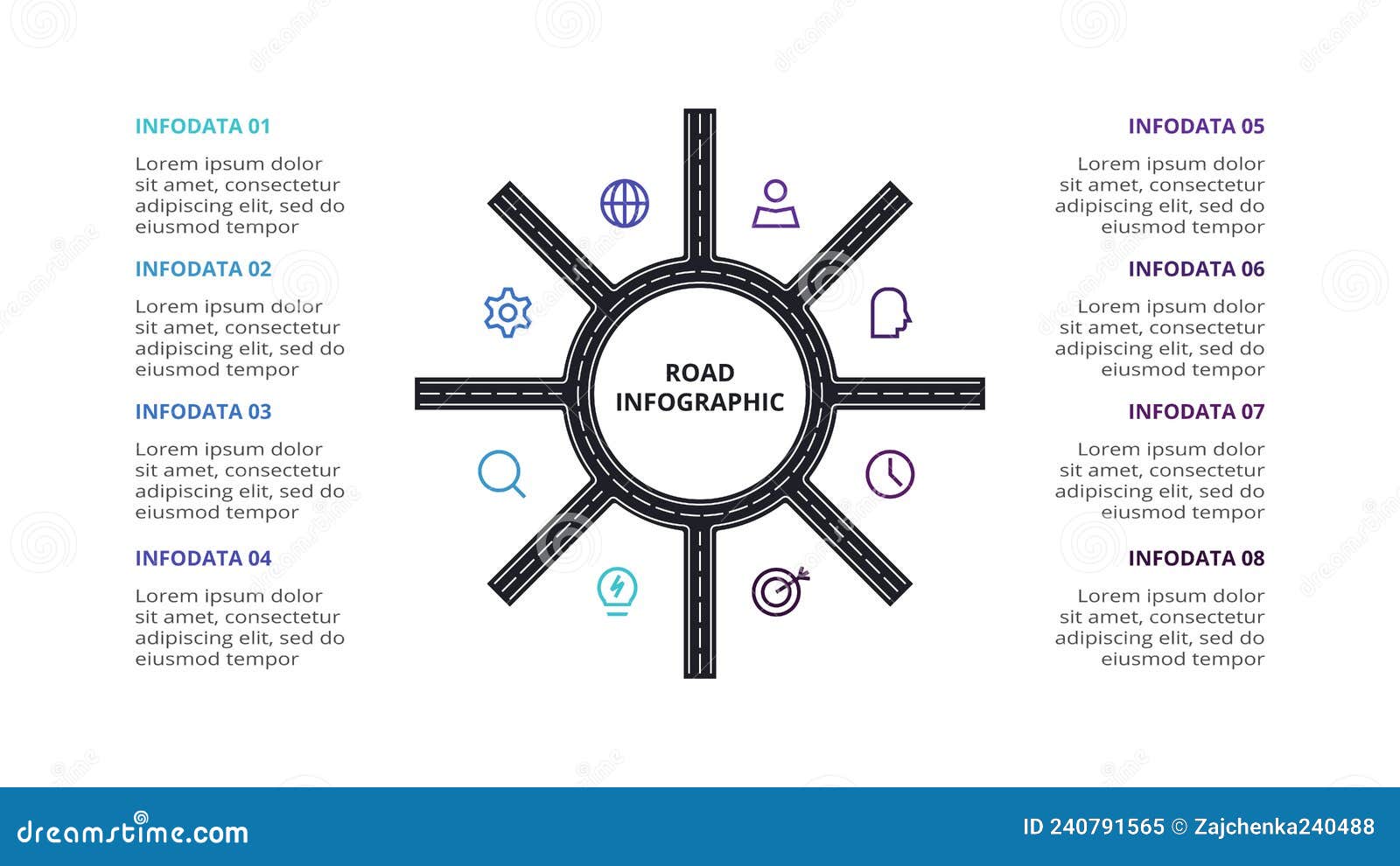 INFODATA 01

Lorem ipsum dolor sit amet, consectetur adipiscing elit, sed do eiusmod tempor

INFODATA 02

Lorem ipsum dolor sit amet, consectetur adipiscing elit, sed do eiusmod tempor

INFODATA 03

Lorem ipsum dolor sit amet, consectetur adipiscing elit, sed do eiusmod tempor

INFODATA 04

Lorem ipsum dolor sit amet, consectetur adipiscing elit, sed do eiusmod tempor

ROAD INFOGRAPHIC

INFODATA 05

Lorem ipsum dolor sit amet, consectetur adipiscing elit, sed do eiusmod tempor

INFODATA 06

Lorem ipsum dolor sit amet, consectetur adipiscing elit, sed do eiusmod tempor

INFODATA 07

Lorem ipsum dolor sit amet, consectetur adipiscing elit, sed do eiusmod tempor

INFODATA 08

Lorem ipsum dolor sit amet, consectetur adipiscing elit, sed do eiusmod tempor

dreamstime.com

ID 240791565 © Zajchenka240488