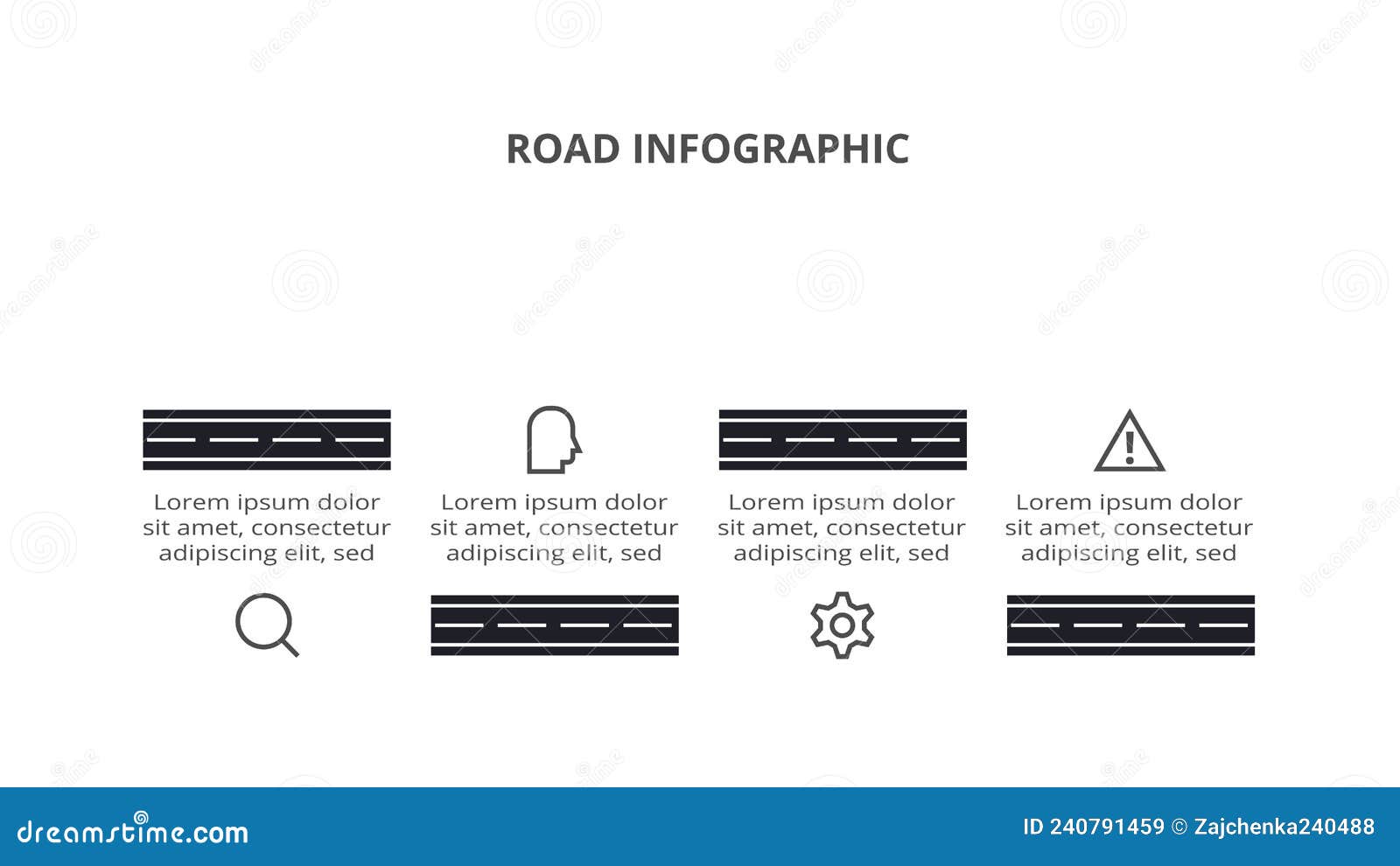 ROAD INFOGRAPHIC

Lorem ipsum dolor sit amet, consectetur adipiscing elit, sed

Lorem ipsum dolor sit amet, consectetur adipiscing elit, sed

Lorem ipsum dolor sit amet, consectetur adipiscing elit, sed

Lorem ipsum dolor sit amet, consectetur adipiscing elit, sed

dreamstime.com

ID 240791459 © Zajchenka240488