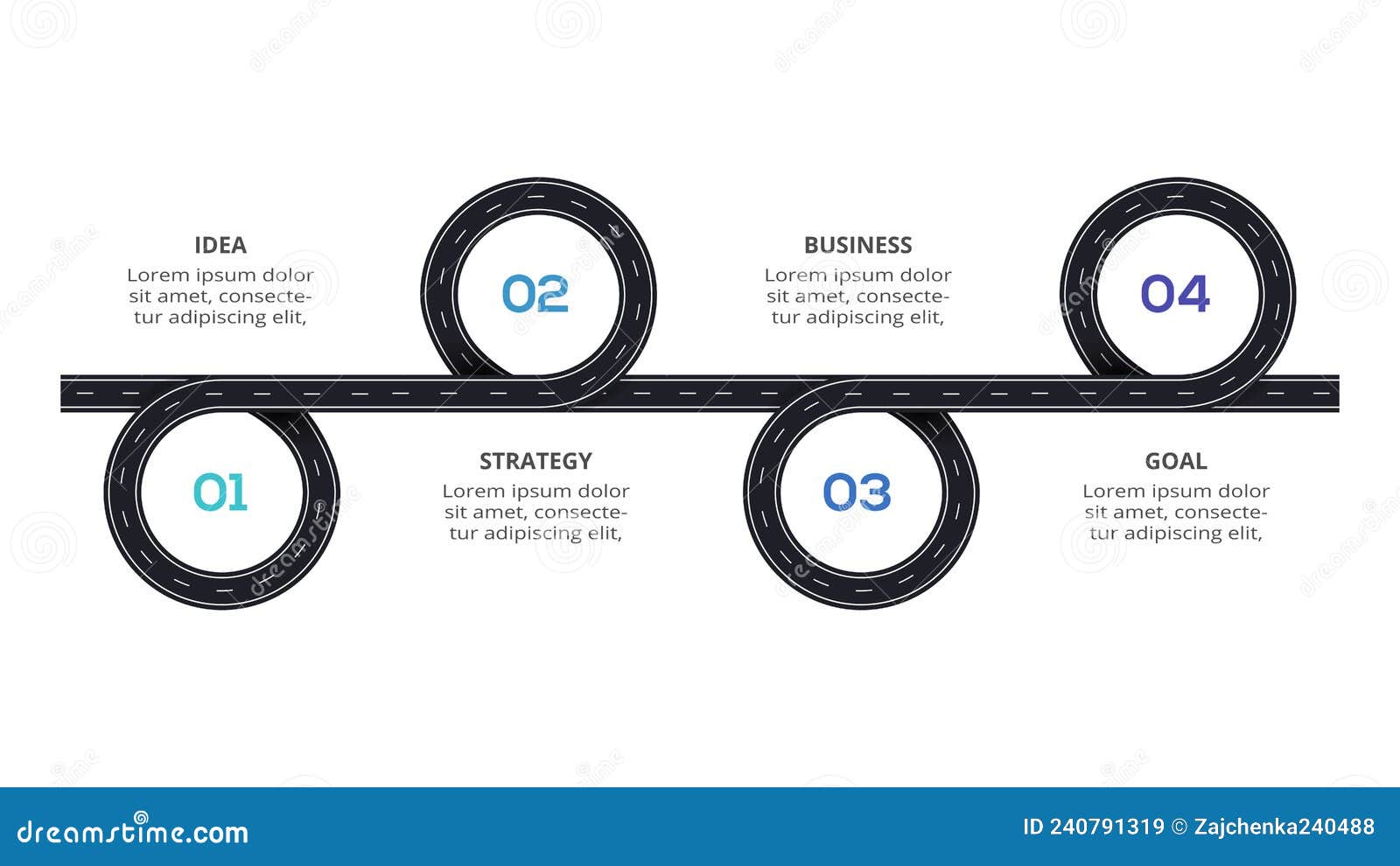 IDEA
Lorem ipsum dolor sit amet, consectetur adipiscing elit,

02

BUSINESS
Lorem ipsum dolor sit amet, consectetur adipiscing elit,

04

01

STRATEGY
Lorem ipsum dolor sit amet, consectetur adipiscing elit,

03

GOAL
Lorem ipsum dolor sit amet, consectetur adipiscing elit,

dreamstime.com

ID 240791319 © Zajchenka240488