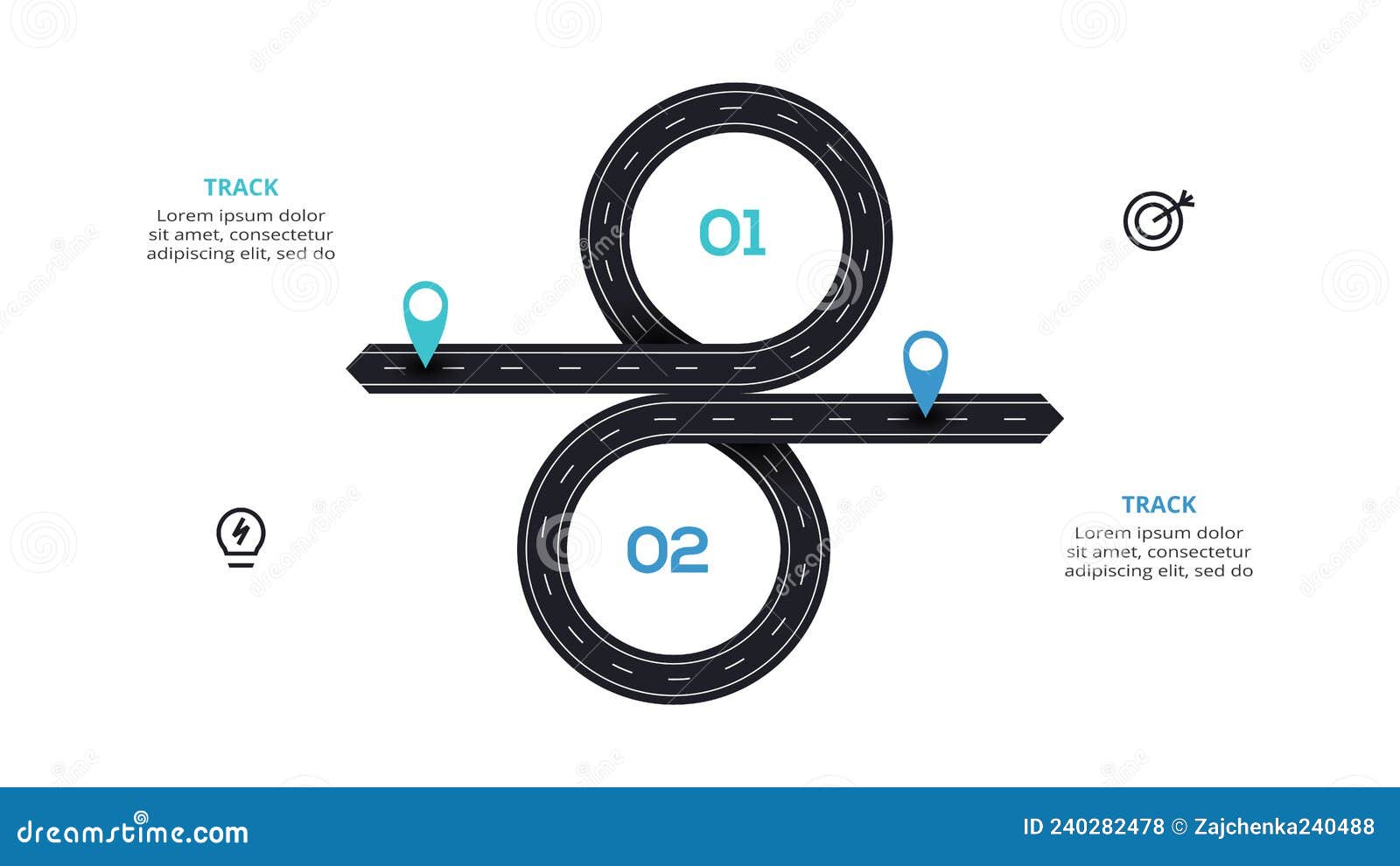 TRACK
Lorem ipsum dolor sit amet, consectetur adipiscing elit, sed do

01

02

TRACK
Lorem ipsum dolor sit amet, consectetur adipiscing elit, sed do

dreamstime.com

ID 240282478 © Zajchenka240488