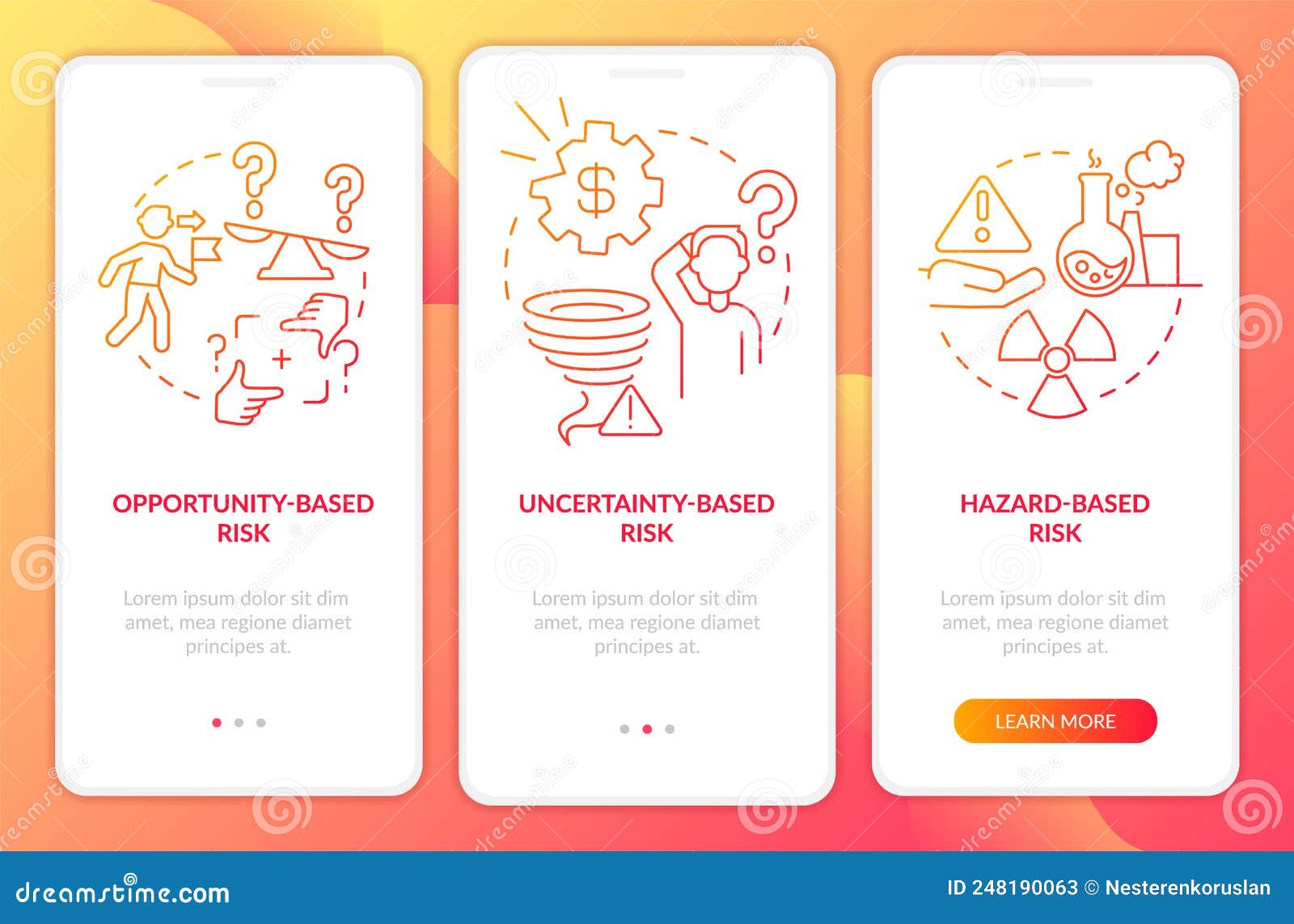 OPPORTUNITY-BASED RISK

Lorem ipsum dolor sit dim amet, mea regione diamet principes at.

UNCERTAINTY-BASED RISK

Lorem ipsum dolor sit dim amet, mea regione diamet principes at.

HAZARD-BASED RISK

Lorem ipsum dolor sit dim amet, mea regione diamet principes at.

LEARN MORE

dreamstime.com

ID 248190063 © Nesterenkoruslan