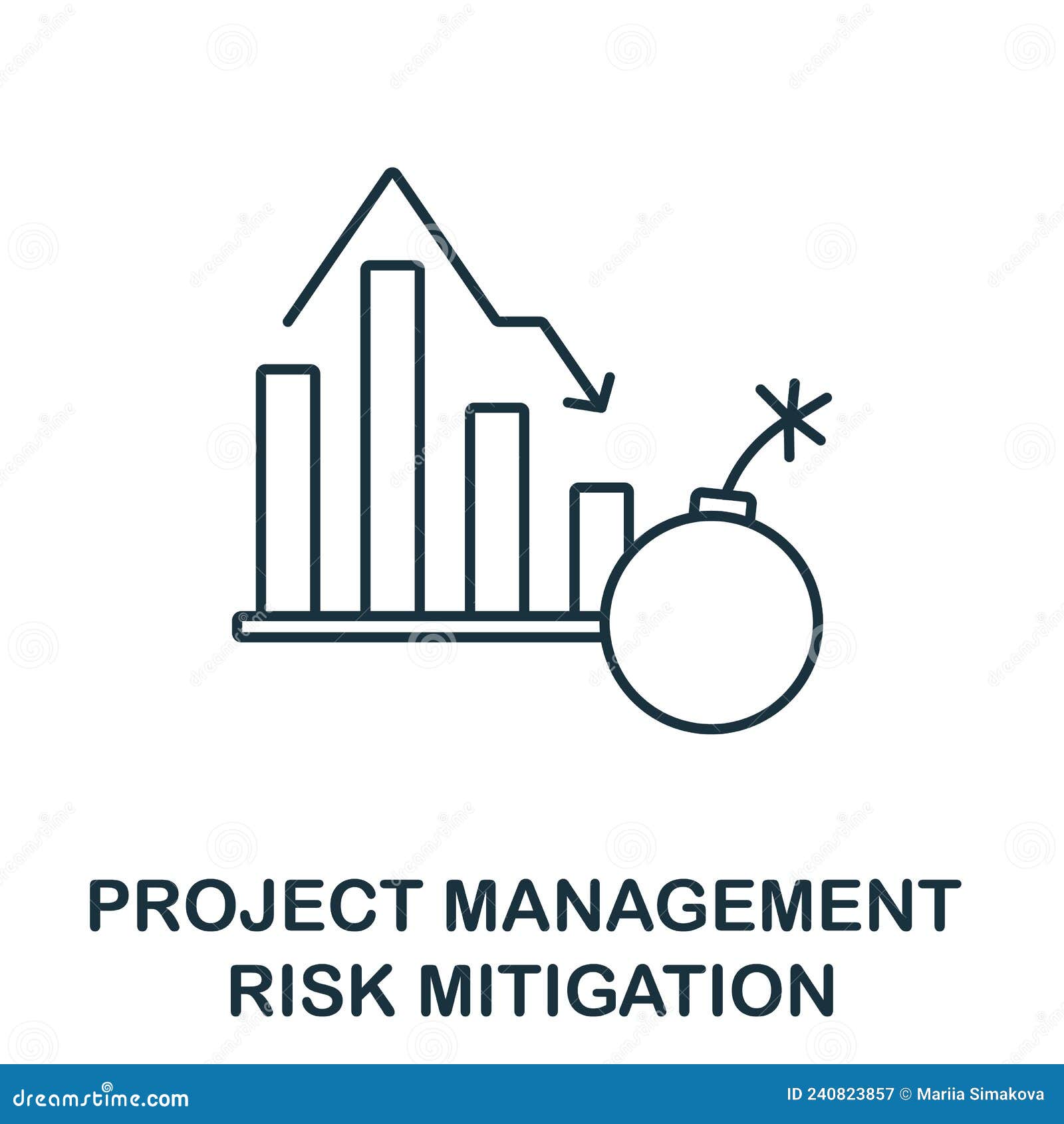 PROJECT MANAGEMENT
RISK MITIGATION

dreamstime.com

ID 240823857 © Mariia Simakova