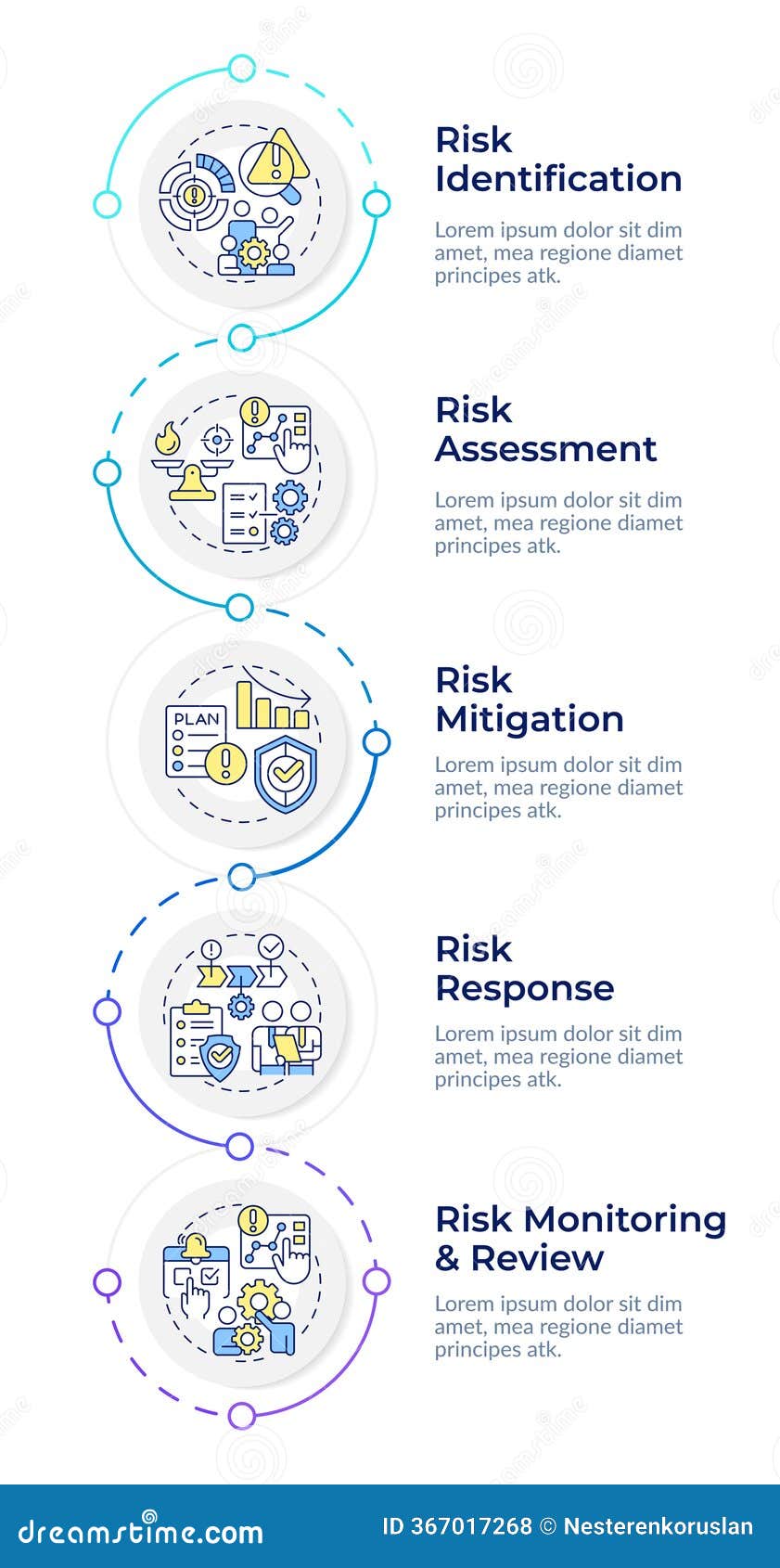 Risk Identification

Lorem ipsum dolor sit dim amet, mea regione diamet principes atk.

Risk Assessment

Lorem ipsum dolor sit dim amet, mea regione diamet principes atk.

PLAN

Risk Mitigation

Lorem ipsum dolor sit dim amet, mea regione diamet principes atk.

Risk Response

Lorem ipsum dolor sit dim amet, mea regione diamet principes atk.

Risk Monitoring & Review

Lorem ipsum dolor sit dim amet, mea regione diamet principes atk.

dreamstime.com

ID 367017268 © Nesterenkoruslan