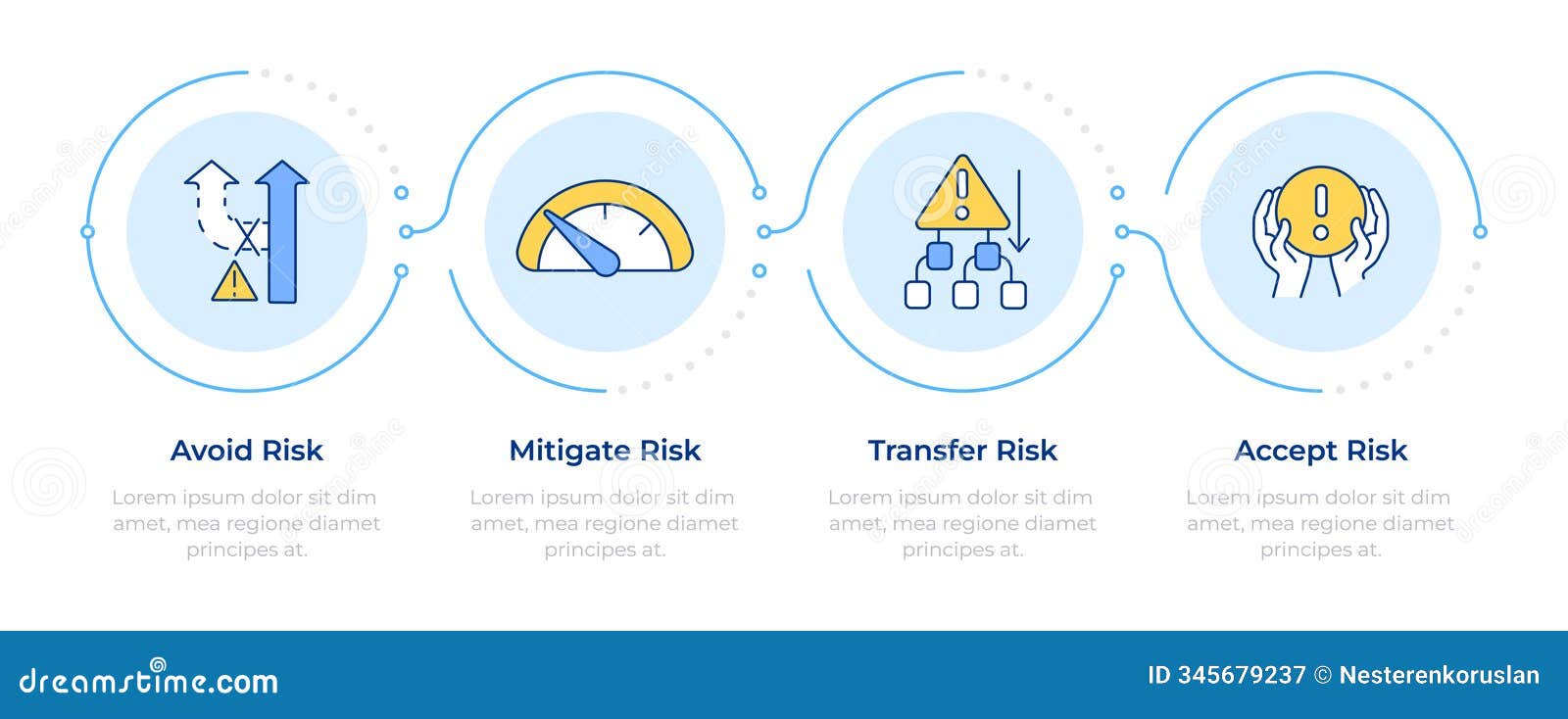 Avoid Risk

Lorem ipsum dolor sit dim amet, mea regione diamet principes at.

Mitigate Risk

Lorem ipsum dolor sit dim amet, mea regione diamet principes at.

Transfer Risk

Lorem ipsum dolor sit dim amet, mea regione diamet principes at.

Accept Risk

Lorem ipsum dolor sit dim amet, mea regione diamet principes at.

dreamstime.com

ID 345679237 © Nesterenkoruslan