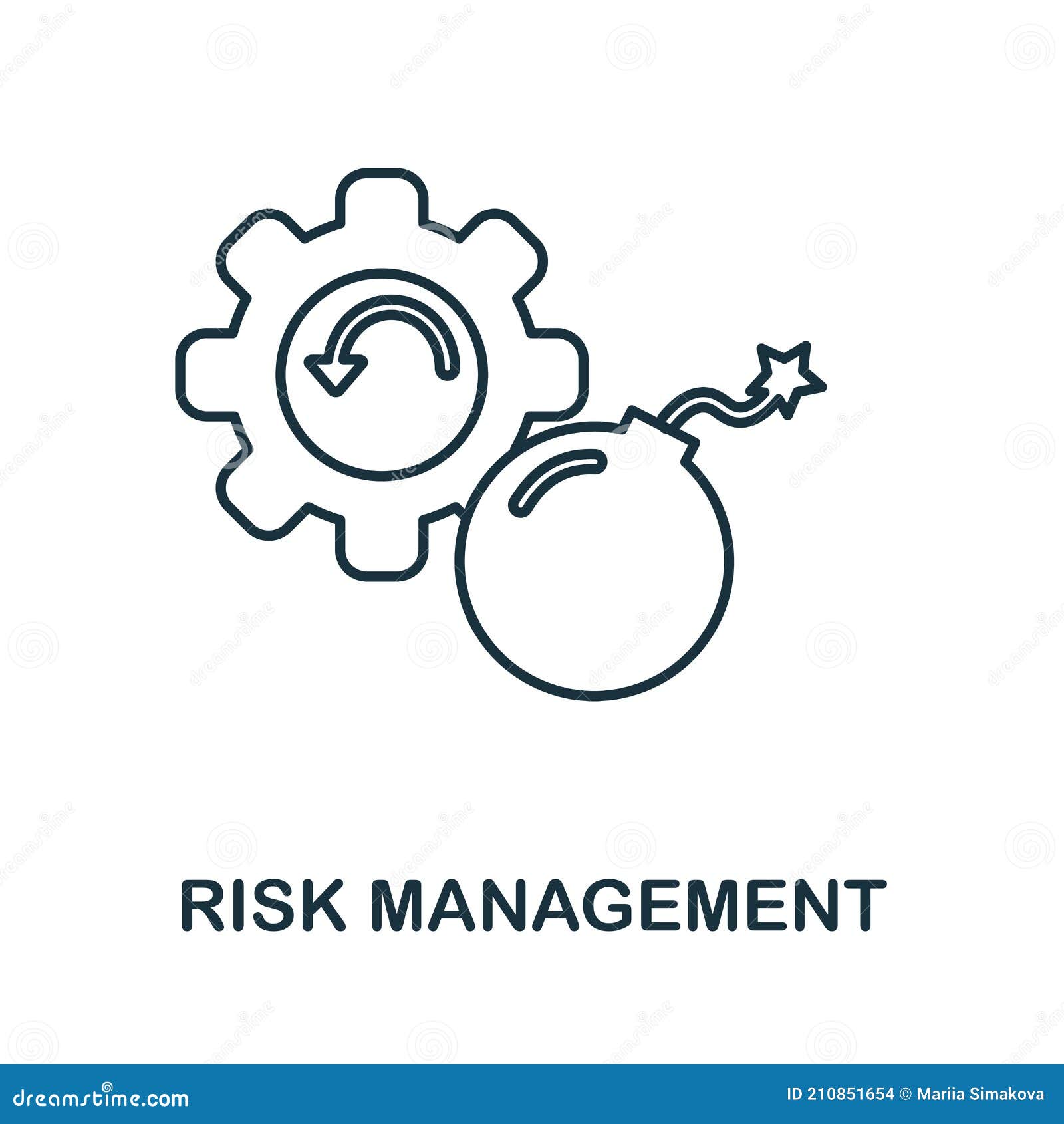 RISK MANAGEMENT

dreamstime.com

ID 210851654 © Mariia Simakova