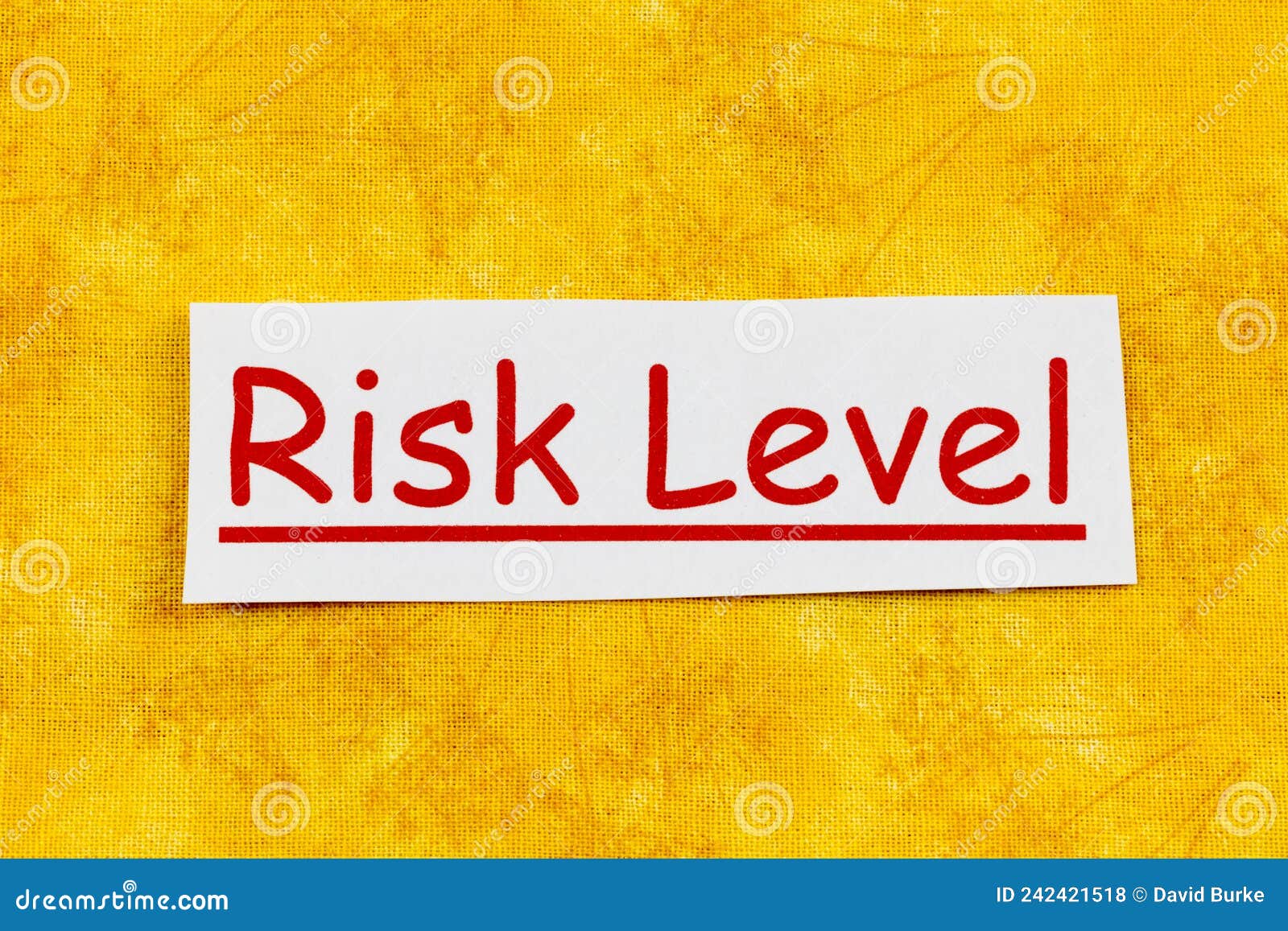 Risk Level

dreamstime.com

ID 242421518 © David Burke