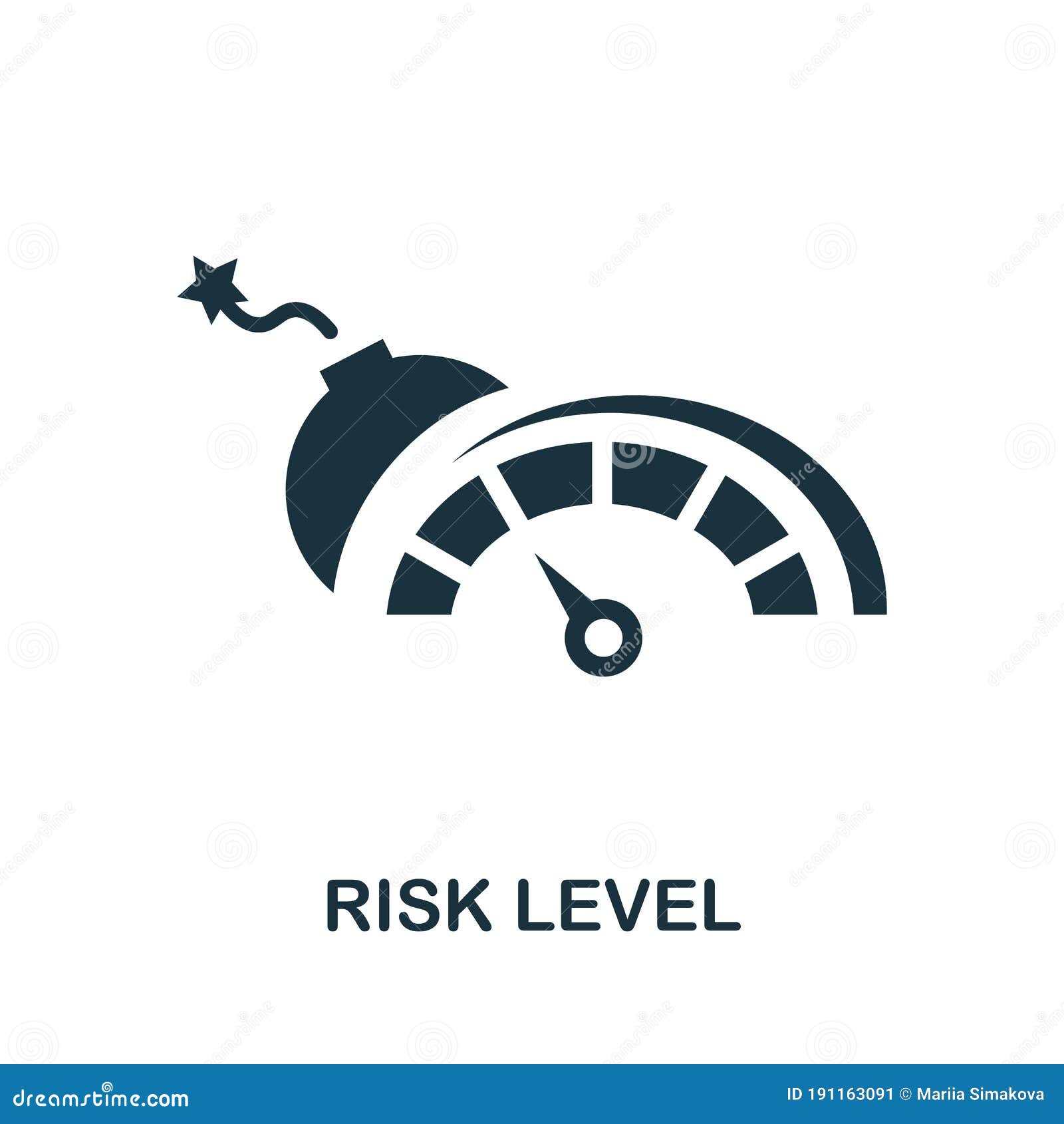 RISK LEVEL

dreamstime.com

ID 191163091 © Mariia Simakova