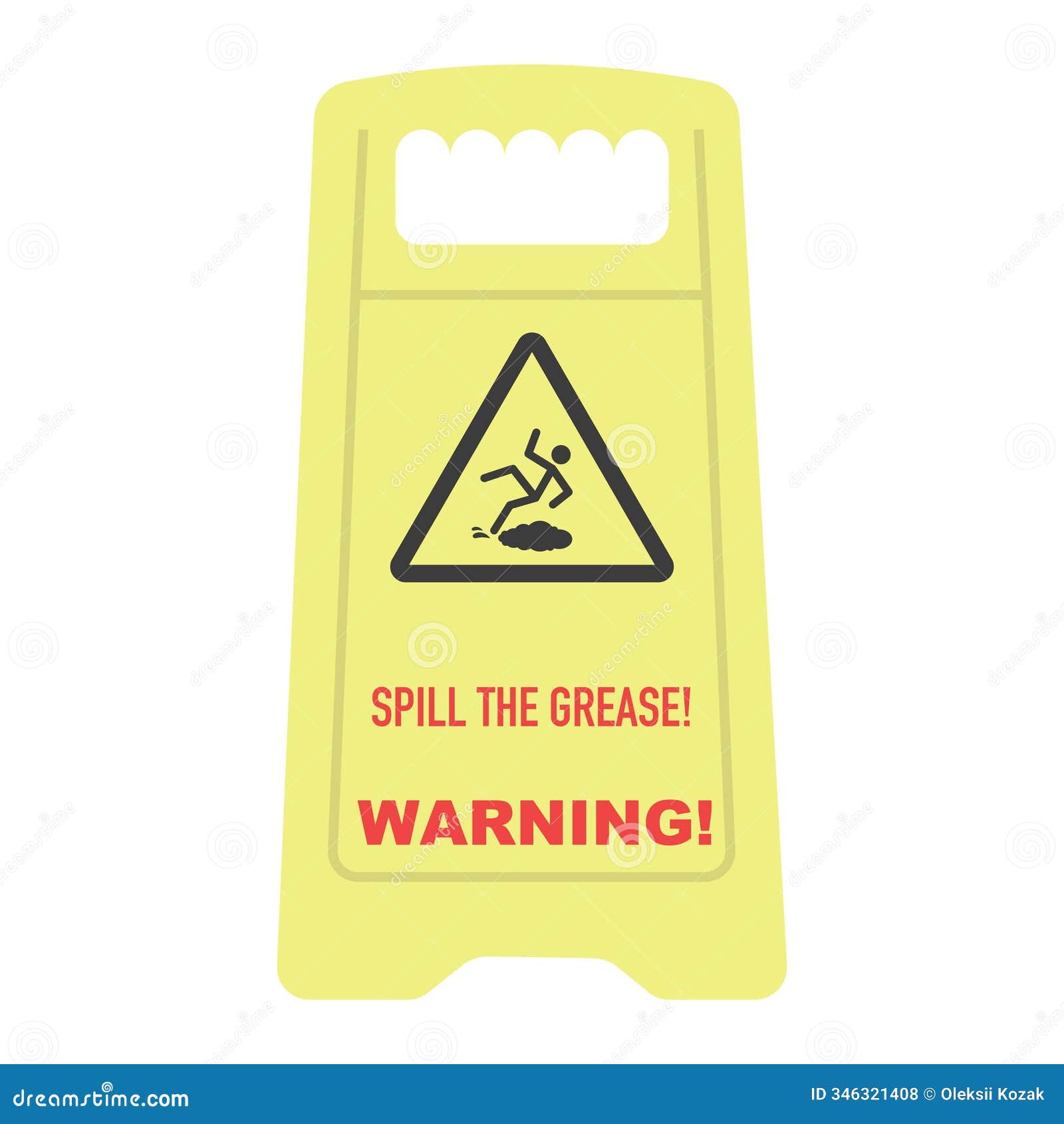 SPILL THE GREASE!

WARNING!

dreamstime.com

ID 346321408 © Oleksii Kozak