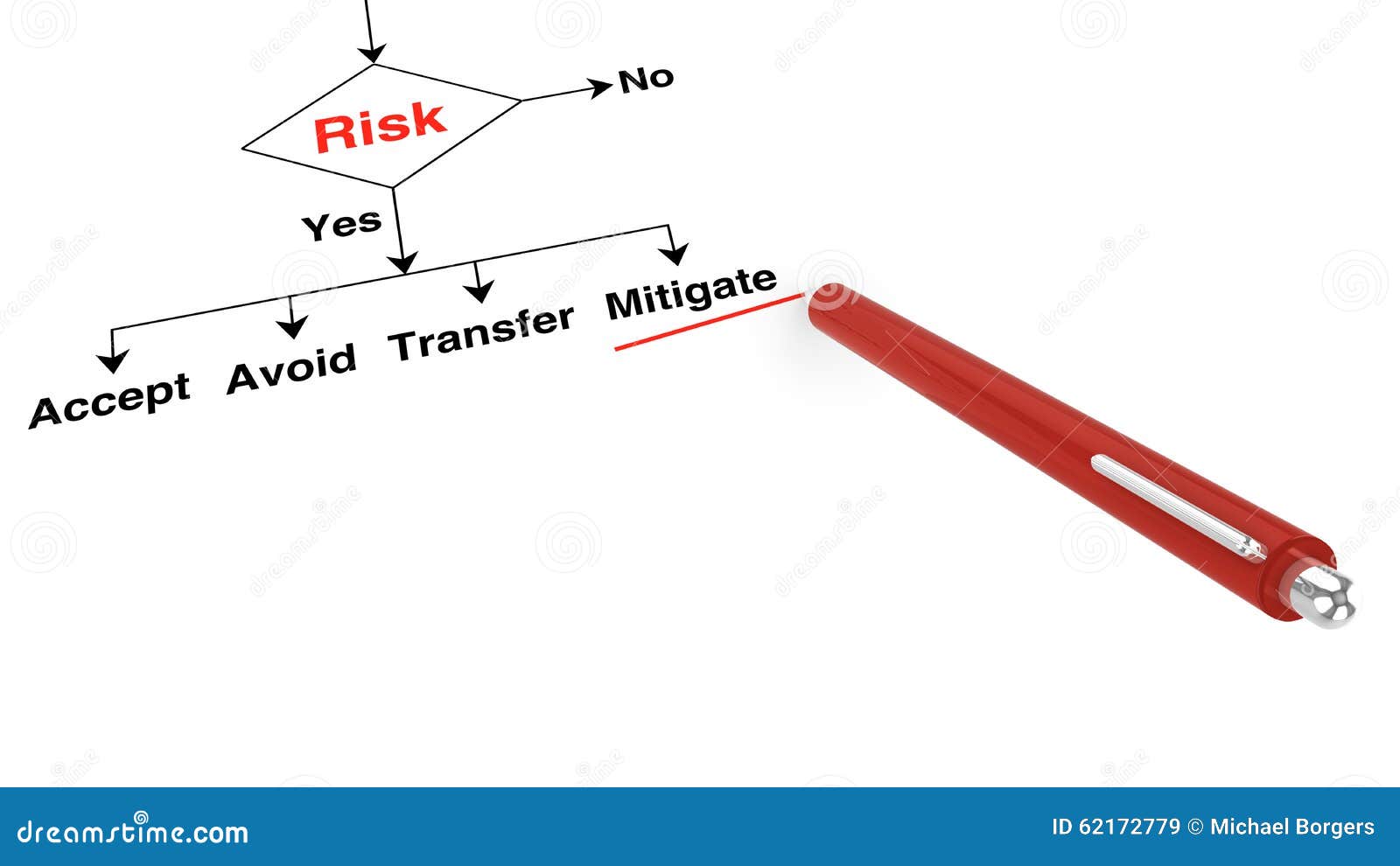 Risk

No

Yes

Accept Avoid Transfer Mitigate

dreamstime.com

ID 62172779 © Michael Borgers