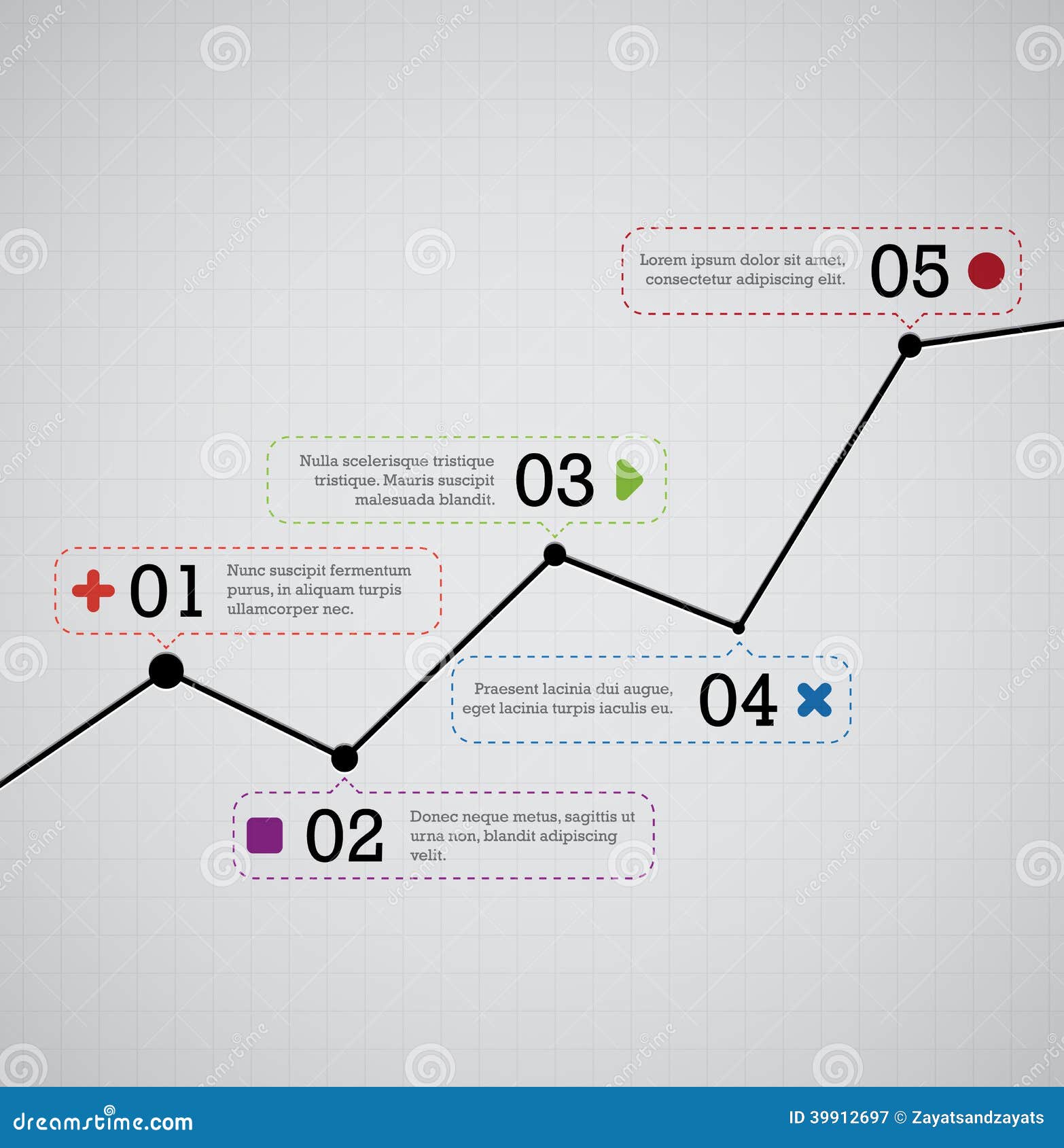 Lorem ipsum dolor sit amet, consectetur adipiscing elit.

05

Nulla scelerisque tristique tristique. Mauris suscipit malesuada blandit.

03

01

Nunc suscipit fermentum purus, in aliquam turpis ullamcorper nec.

Praesent lacinia dui augue, eget lacinia turpis iaculis eu.

04

02

Donec neque metus, sagittis ut urna non, blandit adipiscing velit.

dreamstime.com

ID 39912697 © Zayatsandzayats