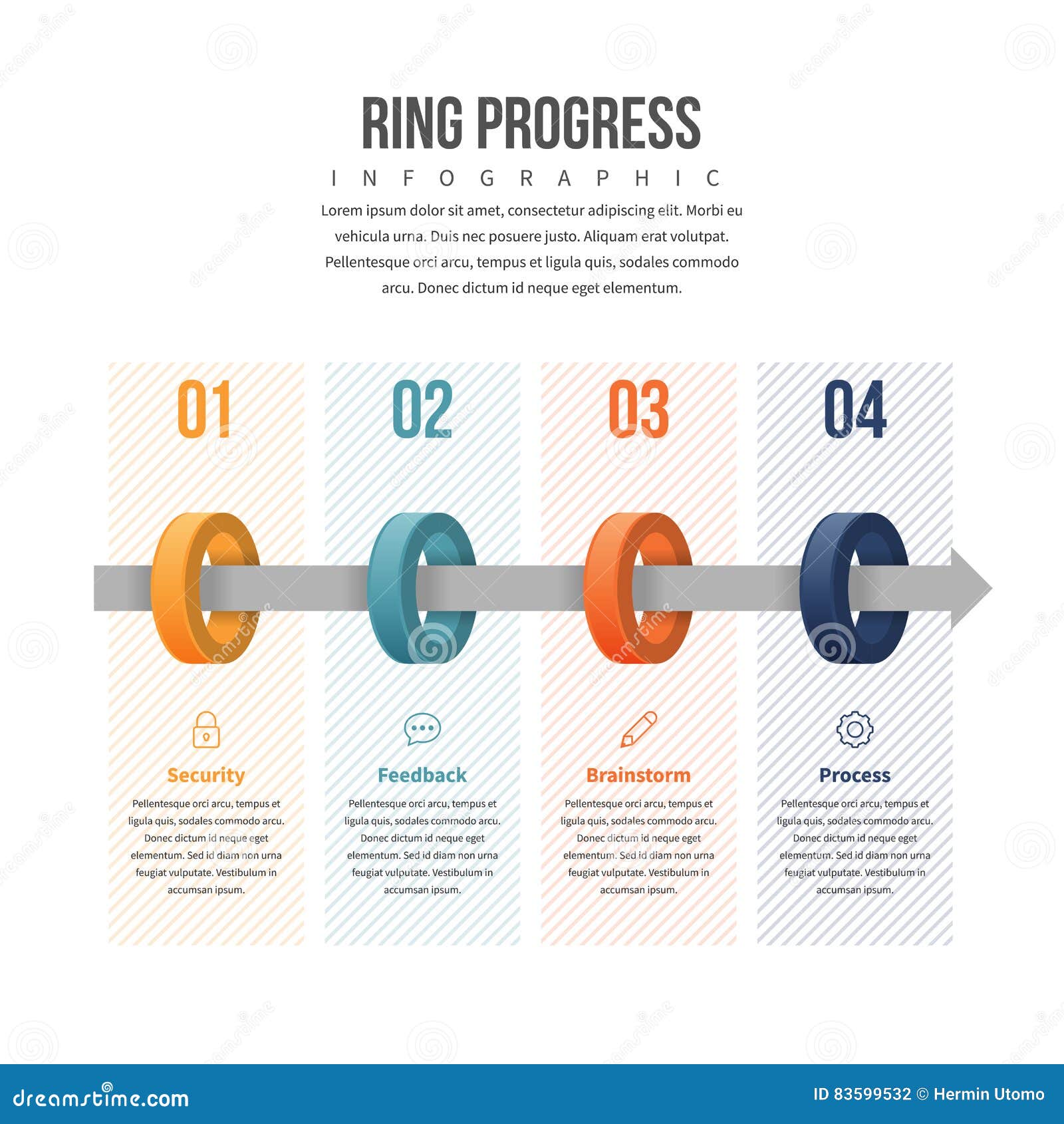 RING PROGRESS

INFOGRAPHIC

Lorem ipsum dolor sit amet, consectetur adipiscing elit. Morbi eu vehicula urna. Duis nec posuere justo. Aliquam erat volutpat. Pellentesque orci arcu, tempus et ligula quis, sodales commodo arcu. Donec dictum id neque eget elementum.

01

Security

Pellentesque orci arcu, tempus et ligula quis, sodales commodo arcu. Donec dictum id neque eget elementum. Sed id diam non urna feugiat vulputate. Vestibulum in accumsan ipsum.

02

Feedback

Pellentesque orci arcu, tempus et ligula quis, sodales commodo arcu. Donec dictum id neque eget elementum. Sed id diam non urna feugiat vulputate. Vestibulum in accumsan ipsum.

03

Brainstorm

Pellentesque orci arcu, tempus et ligula quis, sodales commodo arcu. Donec dictum id neque eget elementum. Sed id diam non urna feugiat vulputate. Vestibulum in accumsan ipsum.

04

Process

Pellentesque orci arcu, tempus et ligula quis, sodales commodo arcu. Donec dictum id neque eget elementum. Sed id diam non urna feugiat vulputate. Vestibulum in accumsan ipsum.

dreamstime.com

ID 83599532 © Hermin Utomo