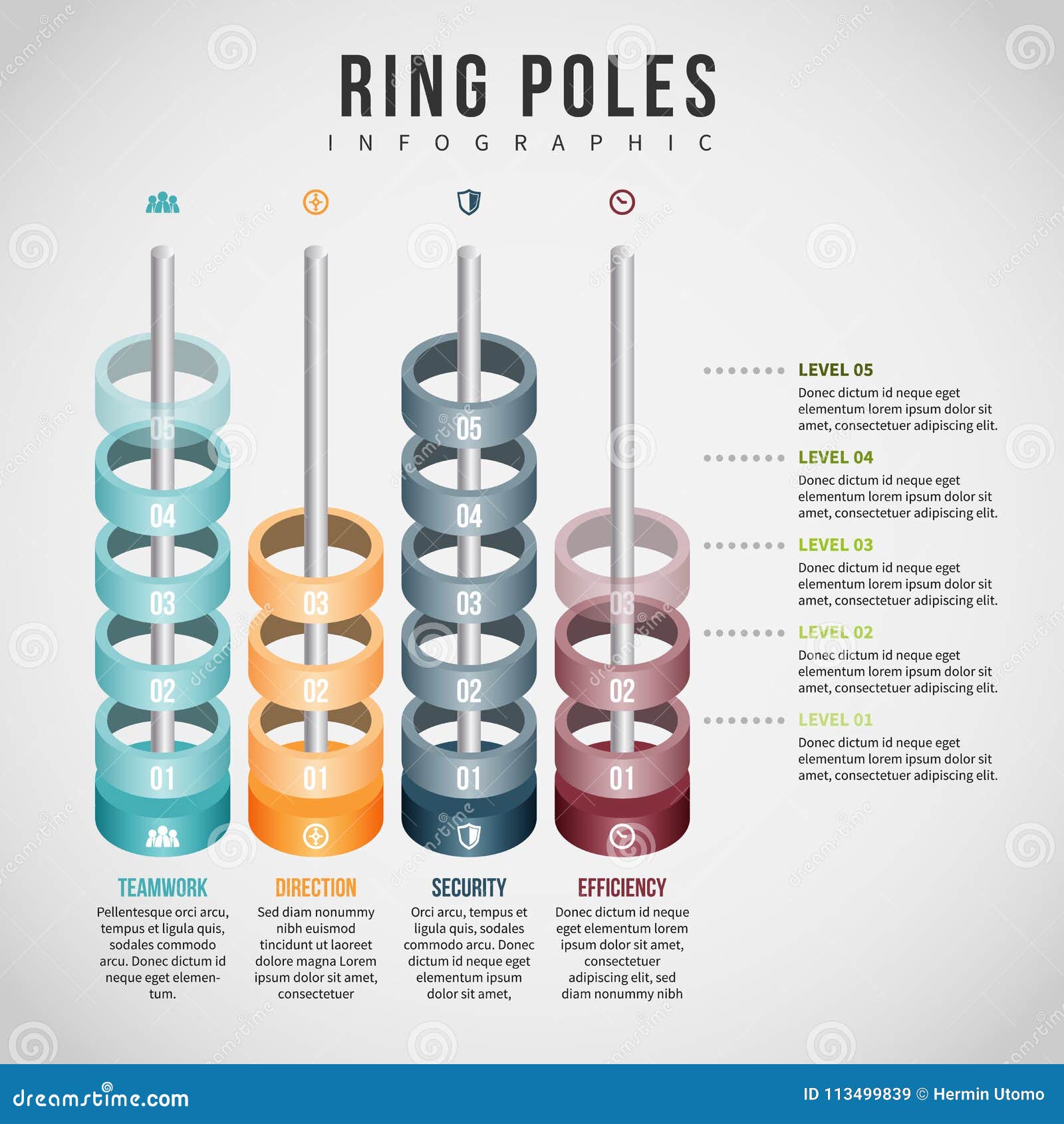 RING POLES

INFOGRAPHIC

05
04
03
02
01

03
02
01

05
04
03
02
01

03
02
01

LEVEL 05
Donec dictum id neque eget elementum lorem ipsum dolor sit amet, consectetuer adipiscing elit.

LEVEL 04
Donec dictum id neque eget elementum lorem ipsum dolor sit amet, consectetuer adipiscing elit.

LEVEL 03
Donec dictum id neque eget elementum lorem ipsum dolor sit amet, consectetuer adipiscing elit.

LEVEL 02
Donec dictum id neque eget elementum lorem ipsum dolor sit amet, consectetuer adipiscing elit.

LEVEL 01
Donec dictum id neque eget elementum lorem ipsum dolor sit amet, consectetuer adipiscing elit.

TEAMWORK
Pellentesque orci arcu, tempus et ligula quis, sodales commodo arcu. Donec dictum id neque eget elementum.

DIRECTION
Sed diam nonummy nibh euismod tincidunt ut laoreet dolore magna Lorem ipsum dolor sit amet, consectetuer

SECURITY
Orci arcu, tempus et ligula quis, sodales commodo arcu. Donec dictum id neque eget elementum ipsum dolor sit amet,

EFFICIENCY
Donec dictum id neque eget elementum lorem ipsum dolor sit amet, consectetuer adipiscing elit, sed diam nonummy nibh

dreamstime.com
ID 113499839 © Hermin Utomo