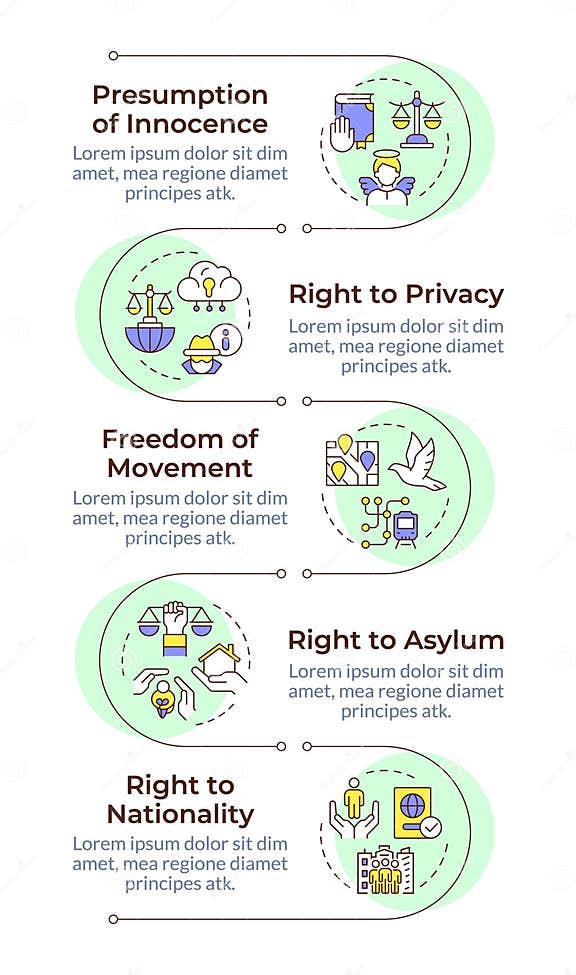 Presumption of Innocence
Lorem ipsum dolor sit dim amet, mea regione diamet principes atk.

Right to Privacy
Lorem ipsum dolor sit dim amet, mea regione diamet principes atk.

Freedom of Movement
Lorem ipsum dolor sit dim amet, mea regione diamet principes atk.

Right to Asylum
Lorem ipsum dolor sit dim amet, mea regione diamet principes atk.

Right to Nationality
Lorem ipsum dolor sit dim amet, mea regione diamet principes atk.