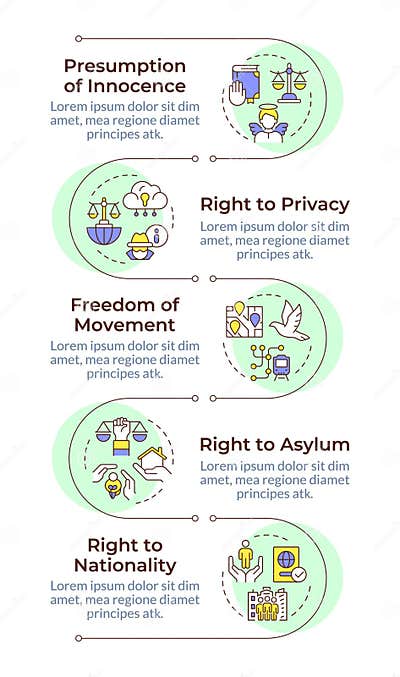 Presumption of Innocence
Lorem ipsum dolor sit dim amet, mea regione diamet principes atk.

Right to Privacy
Lorem ipsum dolor sit dim amet, mea regione diamet principes atk.

Freedom of Movement
Lorem ipsum dolor sit dim amet, mea regione diamet principes atk.

Right to Asylum
Lorem ipsum dolor sit dim amet, mea regione diamet principes atk.

Right to Nationality
Lorem ipsum dolor sit dim amet, mea regione diamet principes atk.