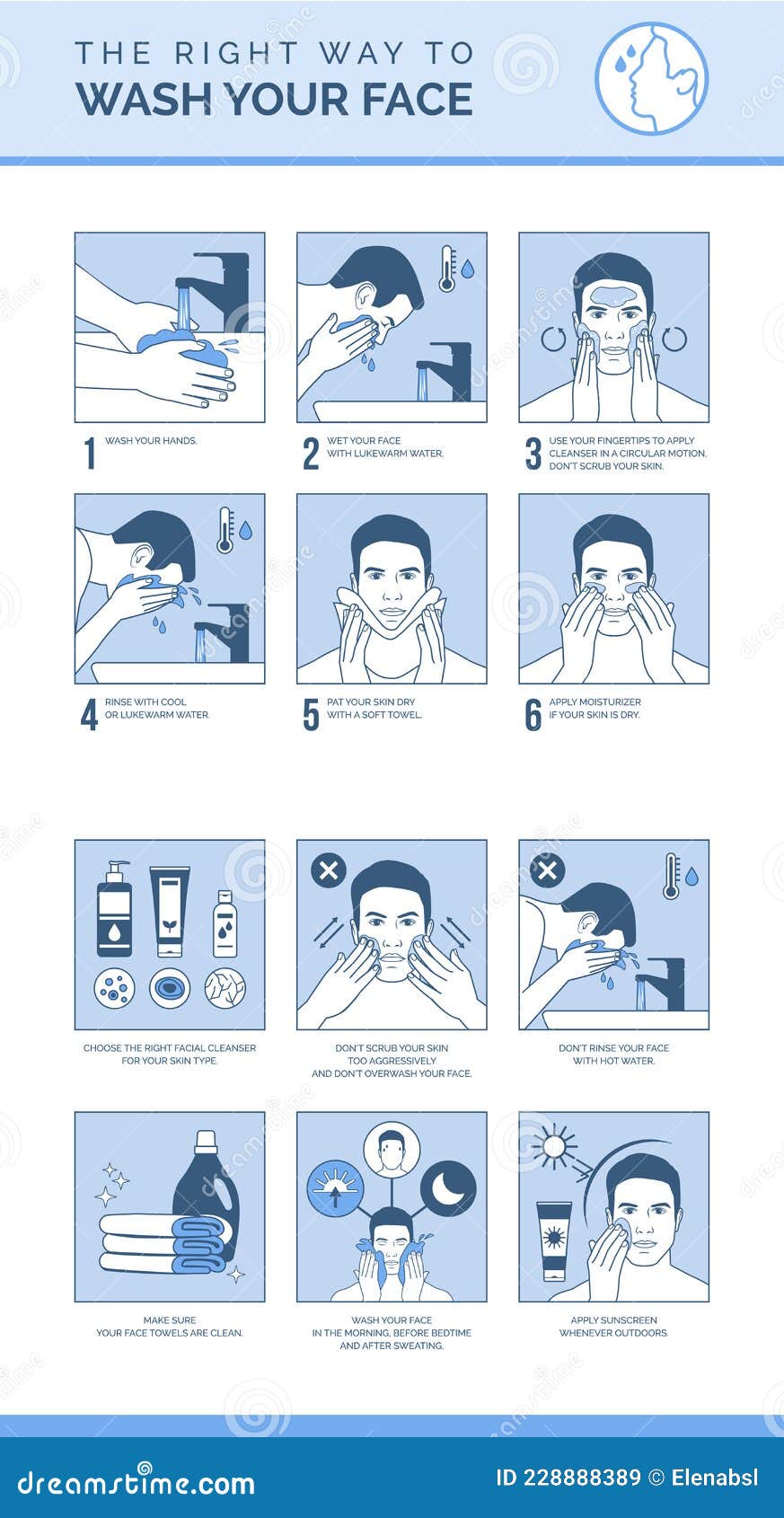 THE RIGHT WAY TO
WASH YOUR FACE

1 WASH YOUR HANDS.

2 WET YOUR FACE WITH LUKEWARM WATER.

3 USE YOUR FINGERTIPS TO APPLY CLEANSER IN A CIRCULAR MOTION. DON'T SCRUB YOUR SKIN.

4 RINSE WITH COOL OR LUKEWARM WATER.

5 PAT YOUR SKIN DRY WITH A SOFT TOWEL.

6 APPLY MOISTURIZER IF YOUR SKIN IS DRY.

CHOOSE THE RIGHT FACIAL CLEANSER FOR YOUR SKIN TYPE.

DON'T SCRUB YOUR SKIN TOO AGGRESSIVELY AND DON'T OVERWASH YOUR FACE.

DON'T RINSE YOUR FACE WITH HOT WATER.

MAKE SURE YOUR FACE TOWELS ARE CLEAN.

WASH YOUR FACE IN THE MORNING, BEFORE BEDTIME AND AFTER SWEATING.

APPLY SUNSCREEN WHENEVER OUTDOORS.

dreamstime.com

ID 228888389 © Elenabsl