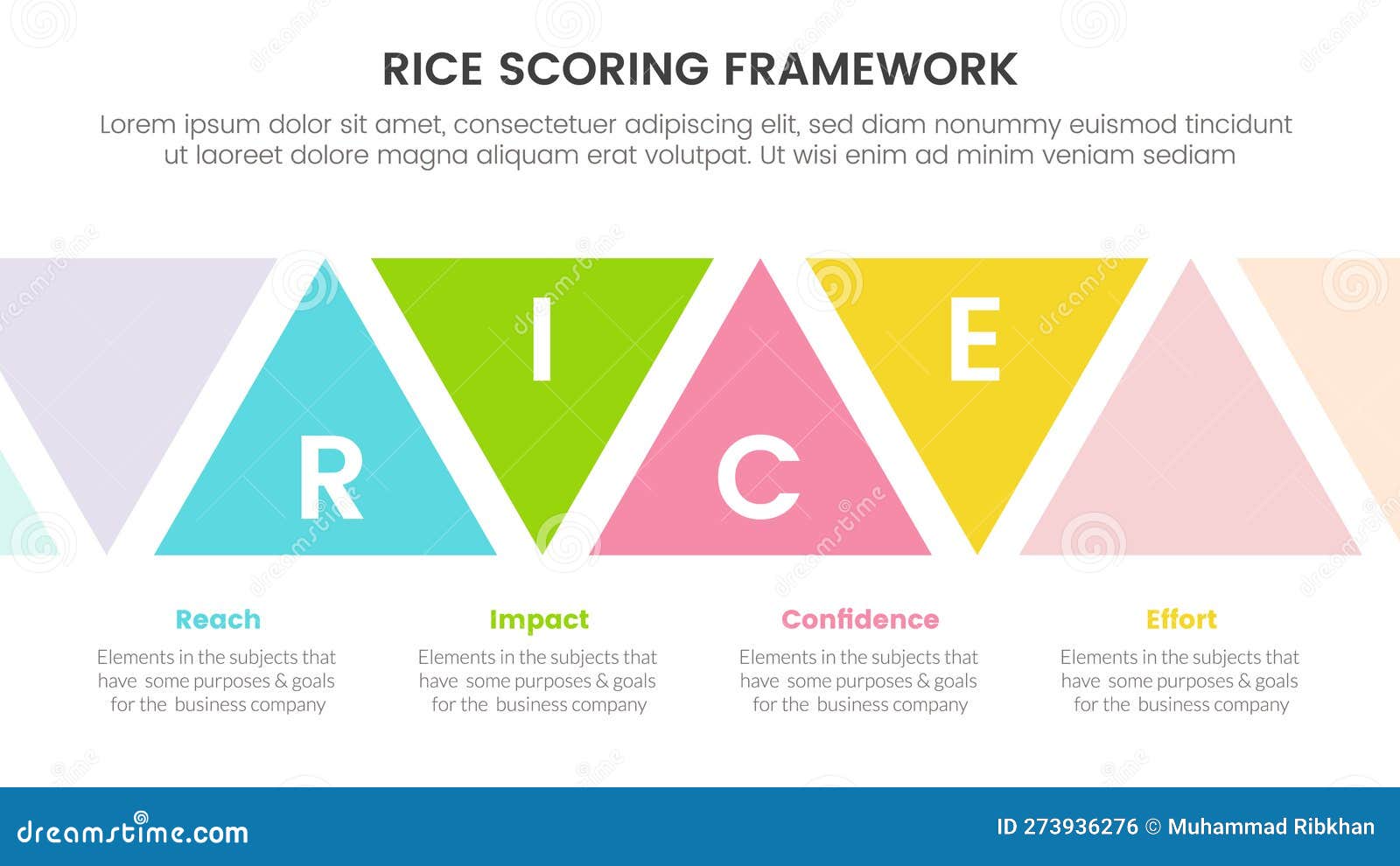 RICE SCORING FRAMEWORK

Lorem ipsum dolor sit amet, consectetuer adipiscing elit, sed diam nonummy euismod tincidunt ut laoreet dolore magna aliquam erat volutpat. Ut wisi enim ad minim veniam sediam

R I C E

Reach
Elements in the subjects that have some purposes & goals for the business company

Impact
Elements in the subjects that have some purposes & goals for the business company

Confidence
Elements in the subjects that have some purposes & goals for the business company

Effort
Elements in the subjects that have some purposes & goals for the business company

dreamstime.com
ID 273936276 © Muhammad Ribkhan