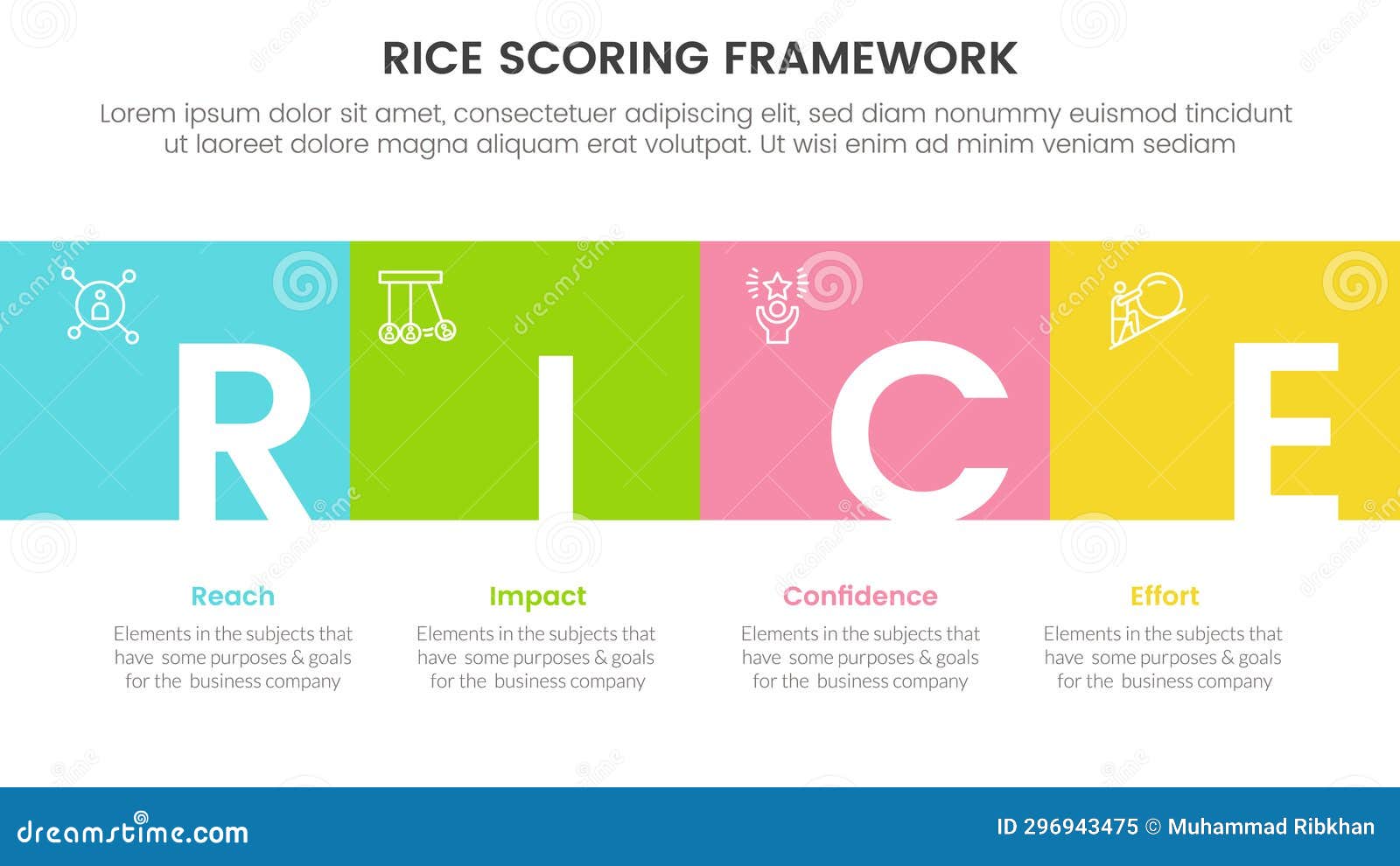 RICE SCORING FRAMEWORK

Lorem ipsum dolor sit amet, consectetuer adipiscing elit, sed diam nonummy euismod tincidunt ut laoreet dolore magna aliquam erat volutpat. Ut wisi enim ad minim veniam sediam

R I C E

Reach
Elements in the subjects that have some purposes & goals for the business company

Impact
Elements in the subjects that have some purposes & goals for the business company

Confidence
Elements in the subjects that have some purposes & goals for the business company

Effort
Elements in the subjects that have some purposes & goals for the business company

dreamstime.com
ID 296943475 © Muhammad Ribkhan