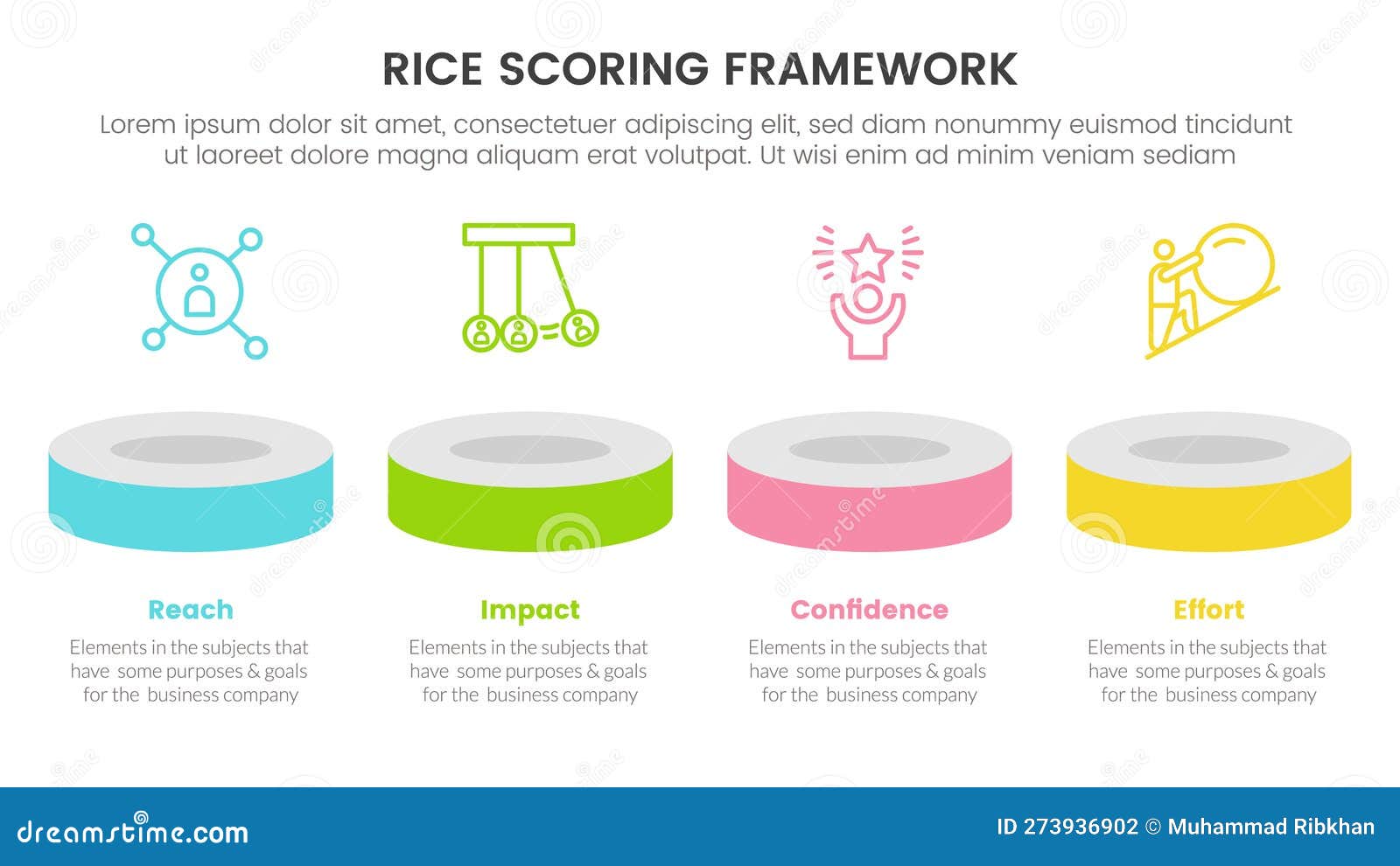 RICE SCORING FRAMEWORK

Lorem ipsum dolor sit amet, consectetuer adipiscing elit, sed diam nonummy euismod tincidunt ut laoreet dolore magna aliquam erat volutpat. Ut wisi enim ad minim veniam sediam

Reach

Elements in the subjects that have some purposes & goals for the business company

Impact

Elements in the subjects that have some purposes & goals for the business company

Confidence

Elements in the subjects that have some purposes & goals for the business company

Effort

Elements in the subjects that have some purposes & goals for the business company

dreamstime.com

ID 273936902 © Muhammad Ribkhan