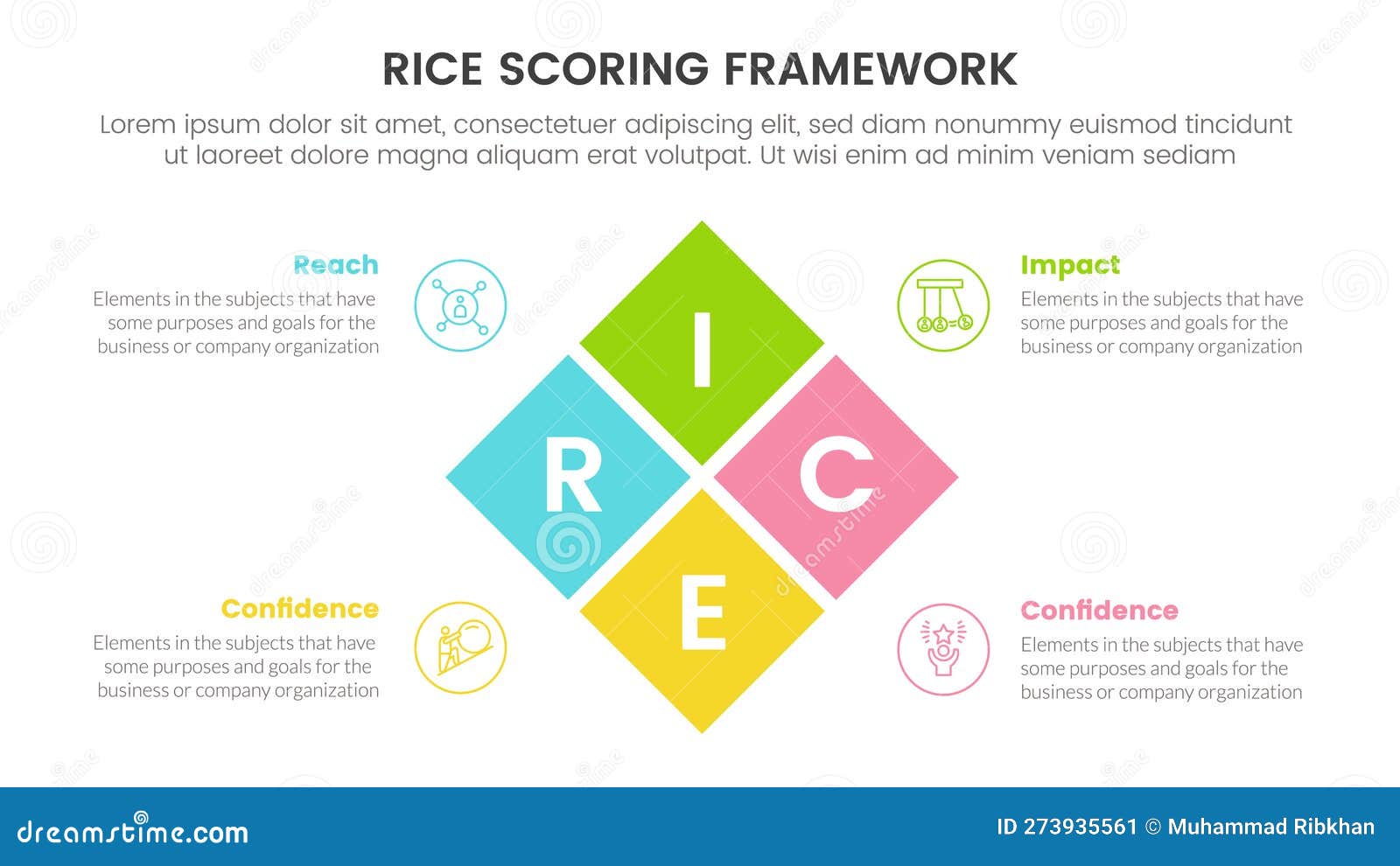 RICE SCORING FRAMEWORK

Lorem ipsum dolor sit amet, consectetuer adipiscing elit, sed diam nonummy euismod tincidunt ut laoreet dolore magna aliquam erat volutpat. Ut wisi enim ad minim veniam sediam

Reach
Elements in the subjects that have some purposes and goals for the business or company organization

Impact
Elements in the subjects that have some purposes and goals for the business or company organization

I

R

C

E

Confidence
Elements in the subjects that have some purposes and goals for the business or company organization

Confidence
Elements in the subjects that have some purposes and goals for the business or company organization

dreamstime.com

ID 273935561 © Muhammad Ribkhan