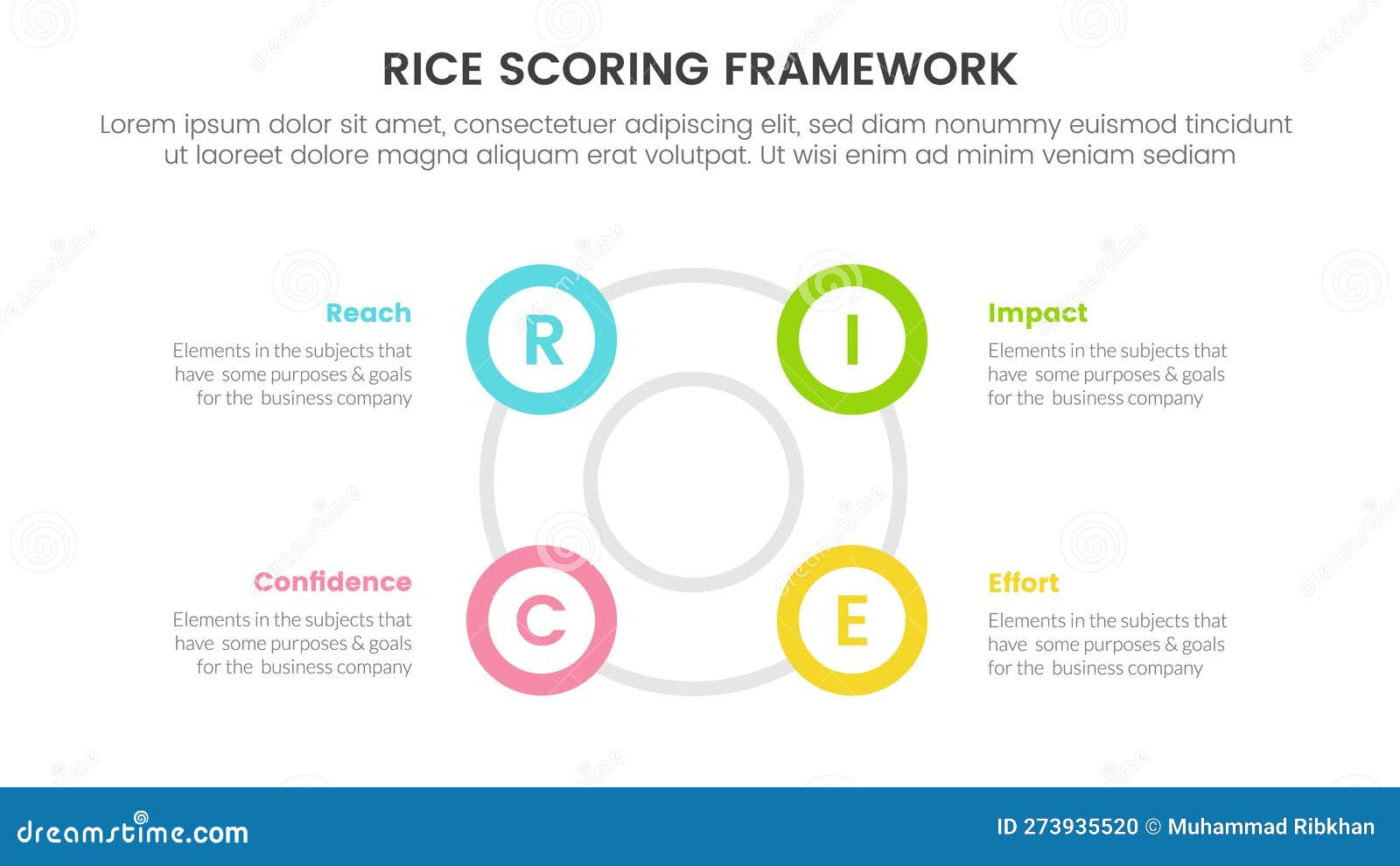 RICE SCORING FRAMEWORK

Lorem ipsum dolor sit amet, consectetuer adipiscing elit, sed diam nonummy euismod tincidunt ut laoreet dolore magna aliquam erat volutpat. Ut wisi enim ad minim veniam sediam

Reach

Elements in the subjects that have some purposes & goals for the business company

R

I

Impact

Elements in the subjects that have some purposes & goals for the business company

Confidence

Elements in the subjects that have some purposes & goals for the business company

C

E

Effort

Elements in the subjects that have some purposes & goals for the business company

dreamstime.com

ID 273935520 © Muhammad Ribkhan