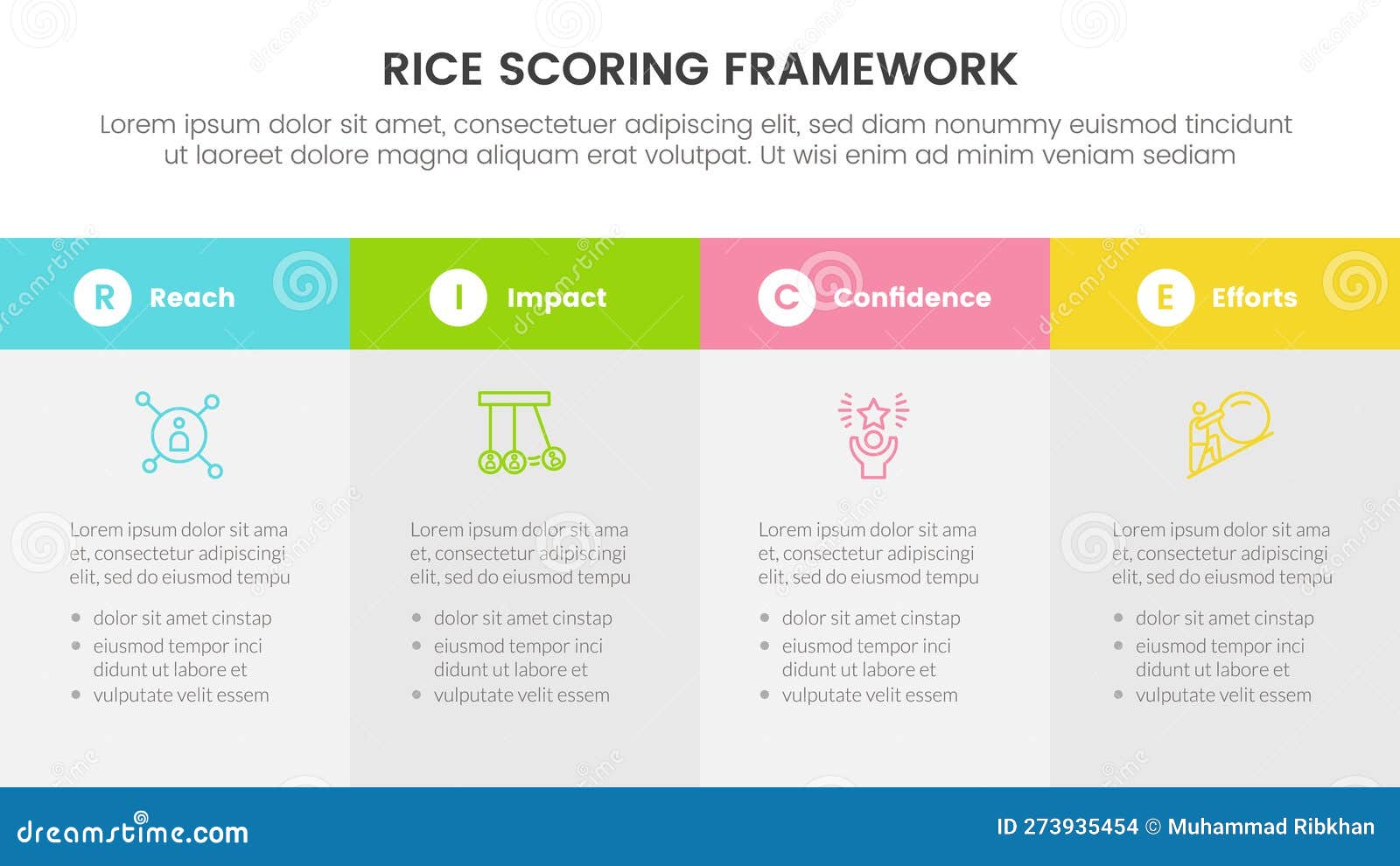 RICE SCORING FRAMEWORK

Lorem ipsum dolor sit amet, consectetuer adipiscing elit, sed diam nonummy euismod tincidunt ut laoreet dolore magna aliquam erat volutpat. Ut wisi enim ad minim veniam sediam

R Reach

Lorem ipsum dolor sit ama et, consectetur adipiscingi elit, sed do eiusmod tempu

- dolor sit amet cinstap
- eiusmod tempor inci didunt ut labore et
- vulputate velit essem

I Impact

Lorem ipsum dolor sit ama et, consectetur adipiscingi elit, sed do eiusmod tempu

- dolor sit amet cinstap
- eiusmod tempor inci didunt ut labore et
- vulputate velit essem

C Confidence

Lorem ipsum dolor sit ama et, consectetur adipiscingi elit, sed do eiusmod tempu

- dolor sit amet cinstap
- eiusmod tempor inci didunt ut labore et
- vulputate velit essem

E Efforts

Lorem ipsum dolor sit ama et, consectetur adipiscingi elit, sed do eiusmod tempu

- dolor sit amet cinstap
- eiusmod tempor inci didunt ut labore et
- vulputate velit essem

dreamstime.com

ID 273935454 © Muhammad Ribkhan