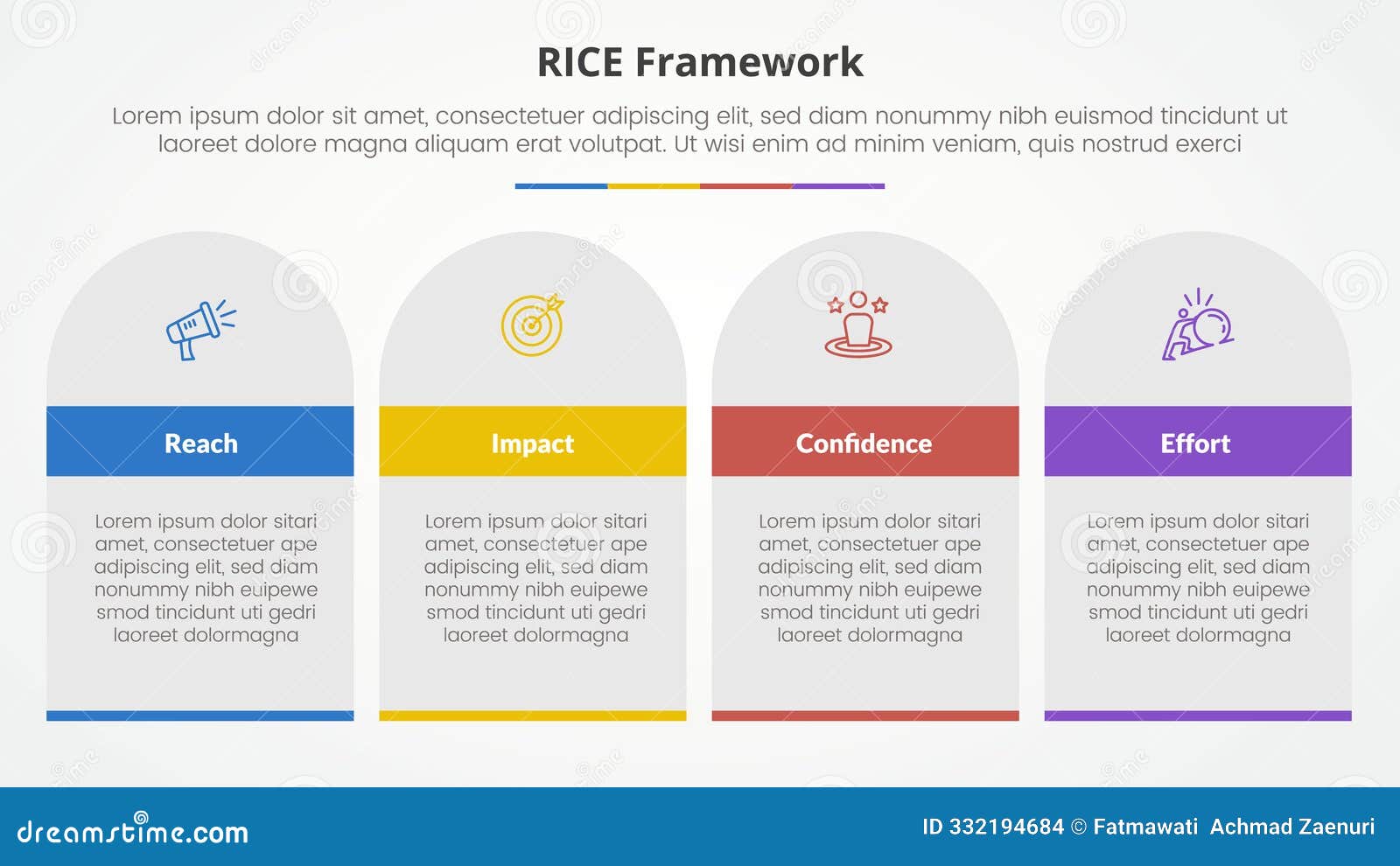 RICE Framework

Lorem ipsum dolor sit amet, consectetuer adipiscing elit, sed diam nonummy nibh euismod tincidunt ut laoreet dolore magna aliquam erat volutpat. Ut wisi enim ad minim veniam, quis nostrud exerci

Reach

Lorem ipsum dolor sitari amet, consectetuer ape adipiscing elit, sed diam nonummy nibh euipewe smod tincidunt uti gedri laoreet dolormagna

Impact

Lorem ipsum dolor sitari amet, consectetuer ape adipiscing elit, sed diam nonummy nibh euipewe smod tincidunt uti gedri laoreet dolormagna

Confidence

Lorem ipsum dolor sitari amet, consectetuer ape adipiscing elit, sed diam nonummy nibh euipewe smod tincidunt uti gedri laoreet dolormagna

Effort

Lorem ipsum dolor sitari amet, consectetuer ape adipiscing elit, sed diam nonummy nibh euipewe smod tincidunt uti gedri laoreet dolormagna

dreamstime.com

ID 332194684 © Fatmawati Achmad Zaenuri