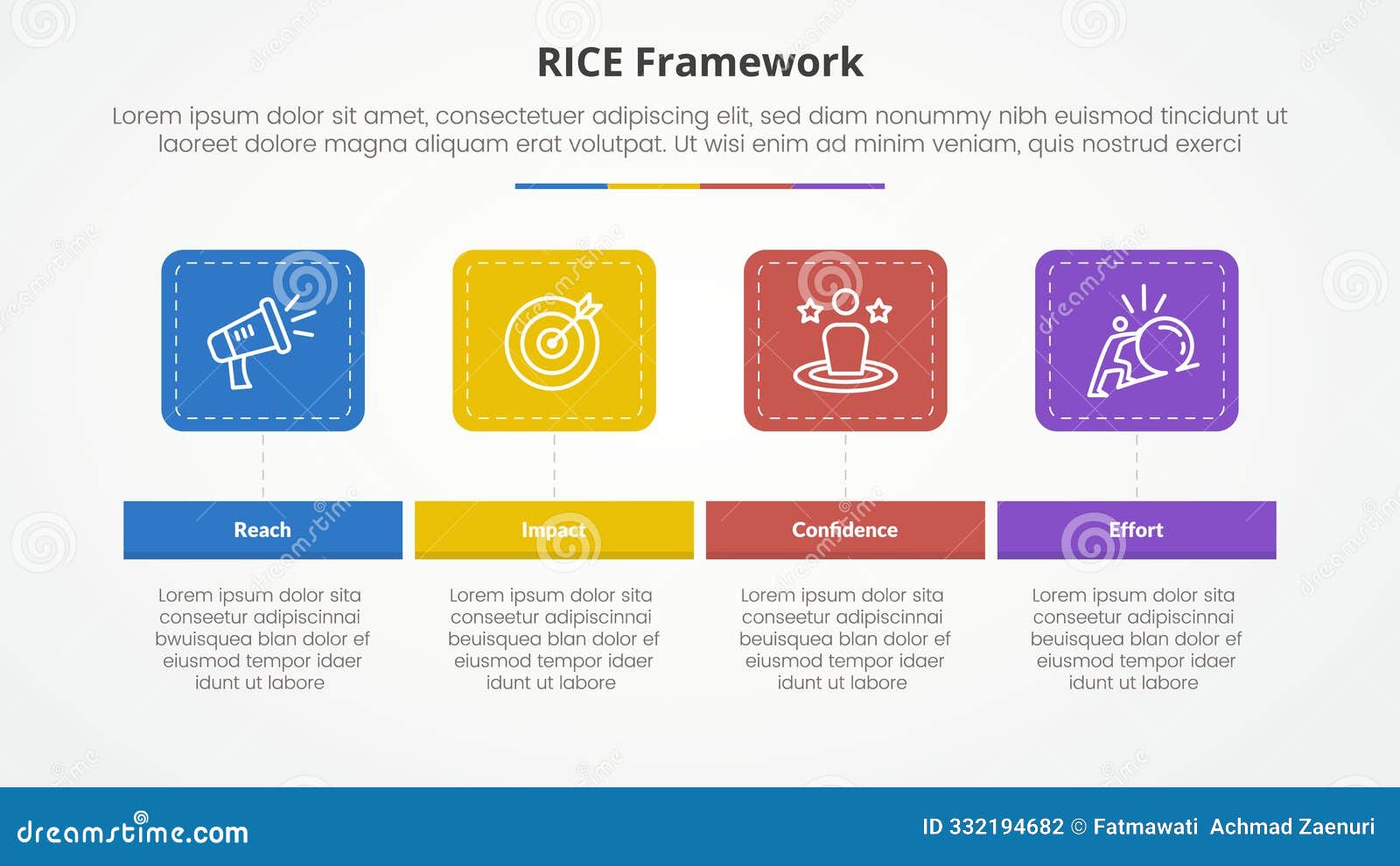 RICE Framework

Lorem ipsum dolor sit amet, consectetuer adipiscing elit, sed diam nonummy nibh euismod tincidunt ut laoreet dolore magna aliquam erat volutpat. Ut wisi enim ad minim veniam, quis nostrud exerci

Reach

Lorem ipsum dolor sita conseetur adipiscinnai bwuisquea blan dolor ef eiusmod tempor idaer idunt ut labore

Impact

Lorem ipsum dolor sita conseetur adipiscinnai beuisquea blan dolor ef eiusmod tempor idaer idunt ut labore

Confidence

Lorem ipsum dolor sita conseetur adipiscinnai beuisquea blan dolor ef eiusmod tempor idaer idunt ut labore

Effort

Lorem ipsum dolor sita conseetur adipiscinnai beuisquea blan dolor ef eiusmod tempor idaer idunt ut labore

dreamstime.com

ID 332194682 © Fatmawati Achmad Zaenuri